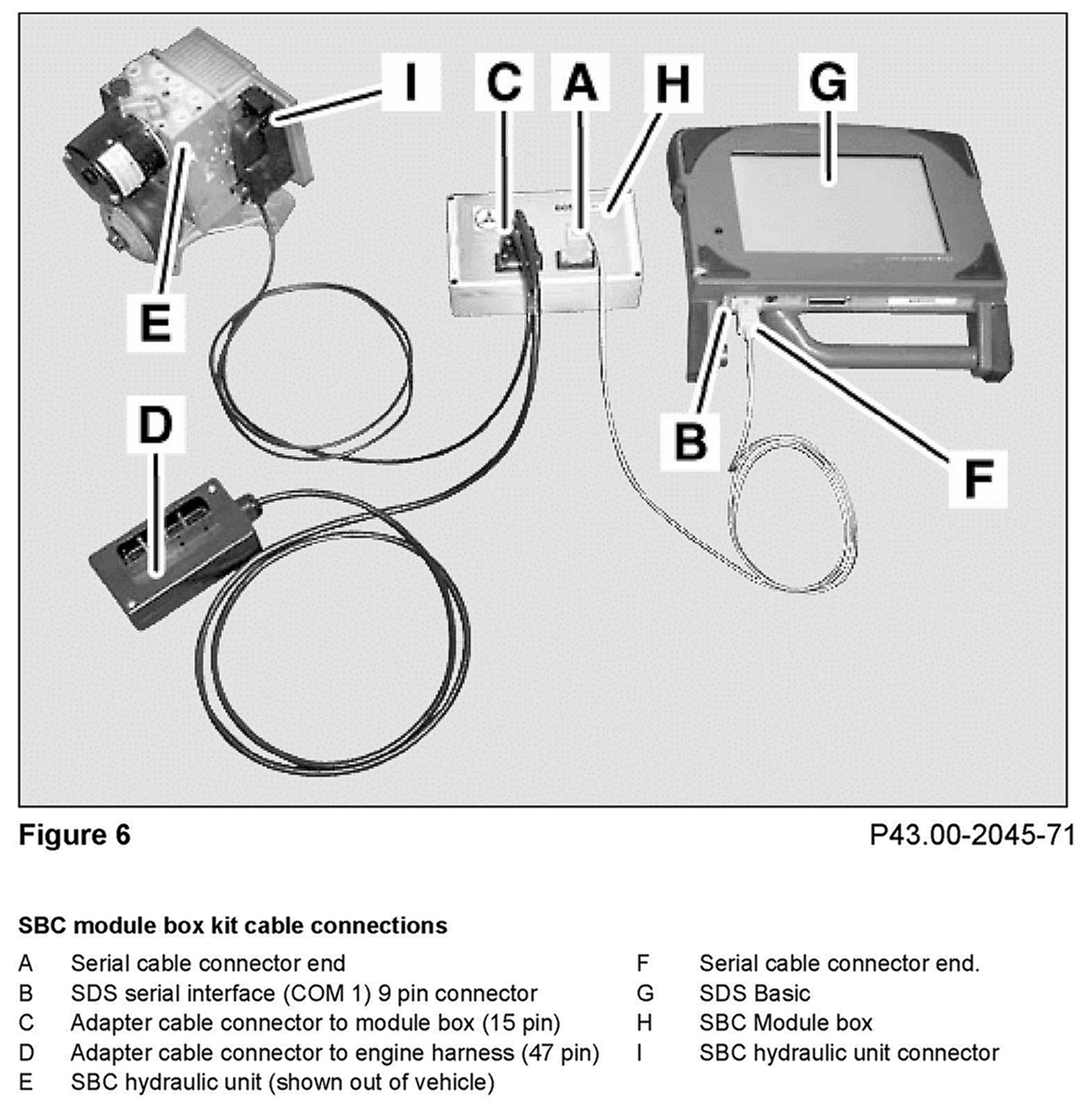 I C A H G

E

D

B

F

Figure 6

P43.00-2045-71

SBC module box kit cable connections

A Serial cable connector end
B SDS serial interface (COM 1) 9 pin connector
C Adapter cable connector to module box (15 pin)
D Adapter cable connector to engine harness (47 pin)
E SBC hydraulic unit (shown out of vehicle)

F Serial cable connector end.
G SDS Basic
H SBC Module box
I SBC hydraulic unit connector