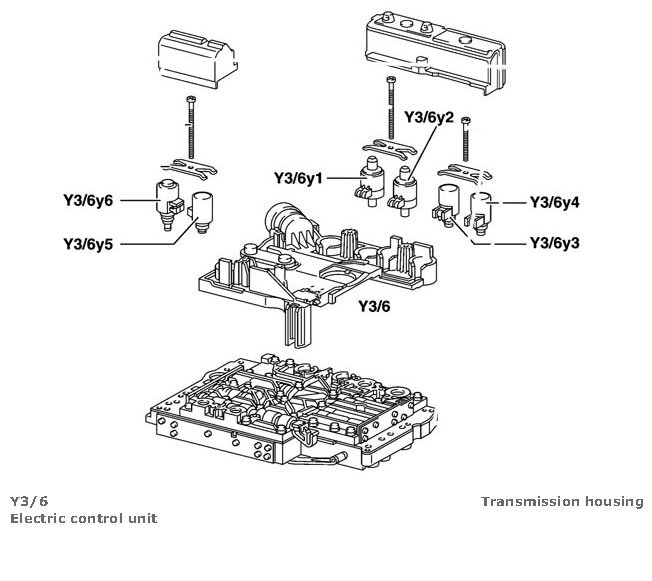 Y3/6y2

Y3/6y1

Y3/6y6

Y3/6y4

Y3/6y5

Y3/6y3

Y3/6

Y3/6
Electric control unit

Transmission housing