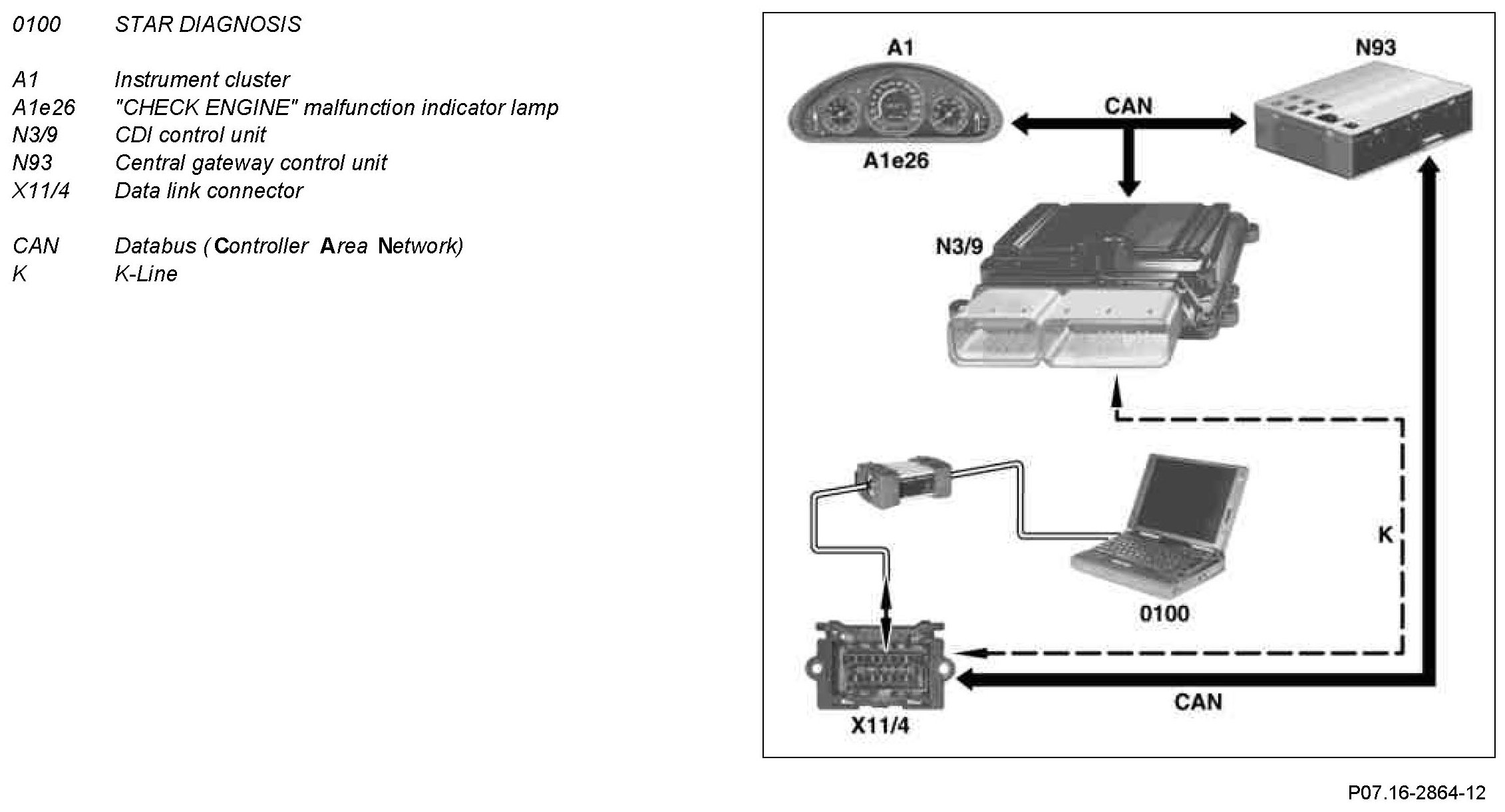 0100 STAR DIAGNOSIS

A1 Instrument cluster
A1e26 "CHECK ENGINE" malfunction indicator lamp
N3/9 CDI control unit
N93 Central gateway control unit
X11/4 Data link connector

CAN Databus (Controller Area Network)
K K-Line

A1
N93
CAN
A1e26
N3/9
K
0100
CAN
X11/4

P07.16-2864-12