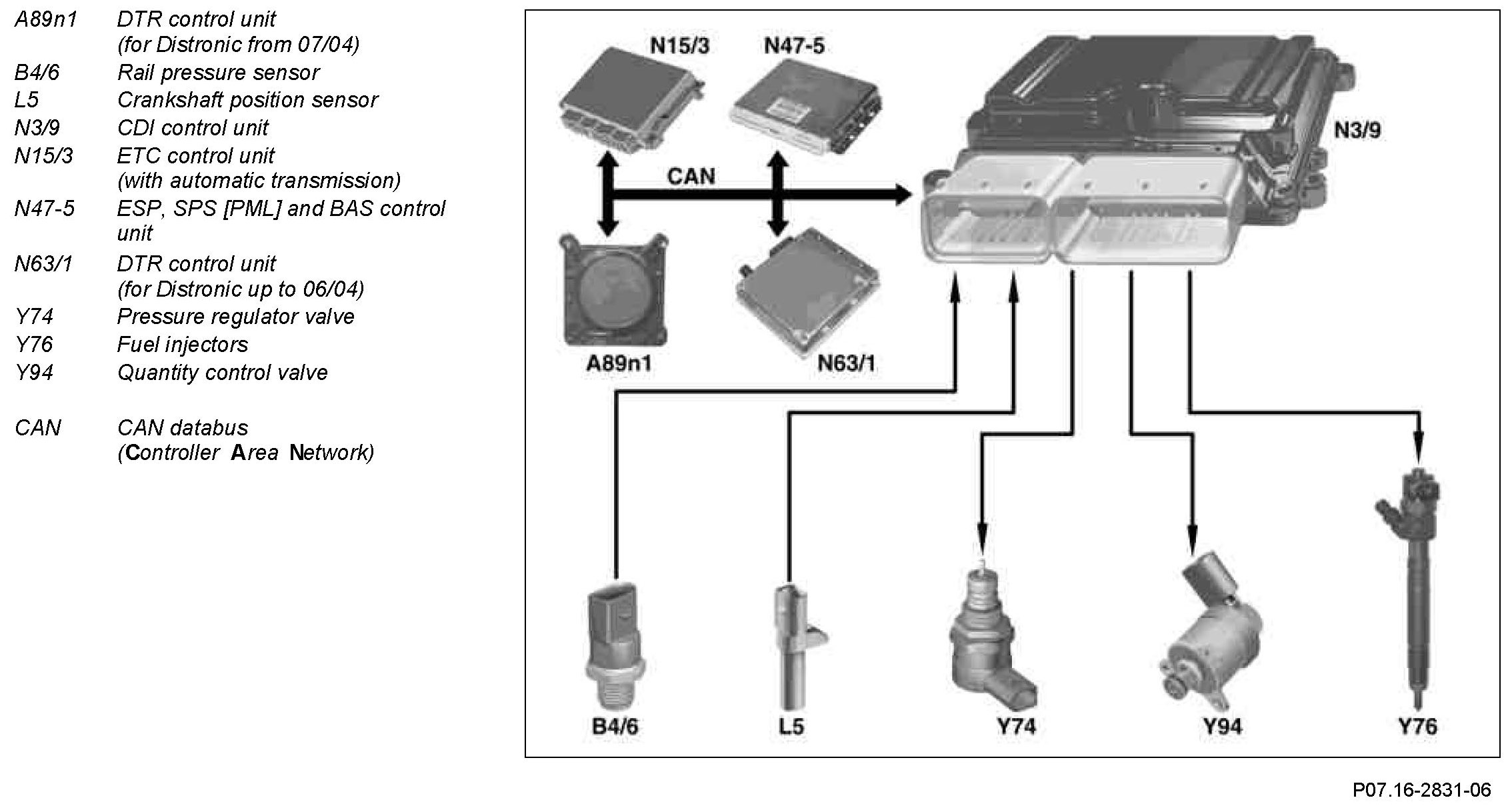 A89n1 DTR control unit (for Distronic from 07/04)
B4/6 Rail pressure sensor
L5 Crankshaft position sensor
N3/9 CDI control unit
N15/3 ETC control unit (with automatic transmission)
N47-5 ESP, SPS [PML] and BAS control unit
N63/1 DTR control unit (for Distronic up to 06/04)
Y74 Pressure regulator valve
Y76 Fuel injectors
Y94 Quantity control valve

CAN CAN databus (Controller Area Network)

N15/3
N47-5
N3/9
CAN
A89n1
N63/1
B4/6
L5
Y74
Y94
Y76

P07.16-2831-06