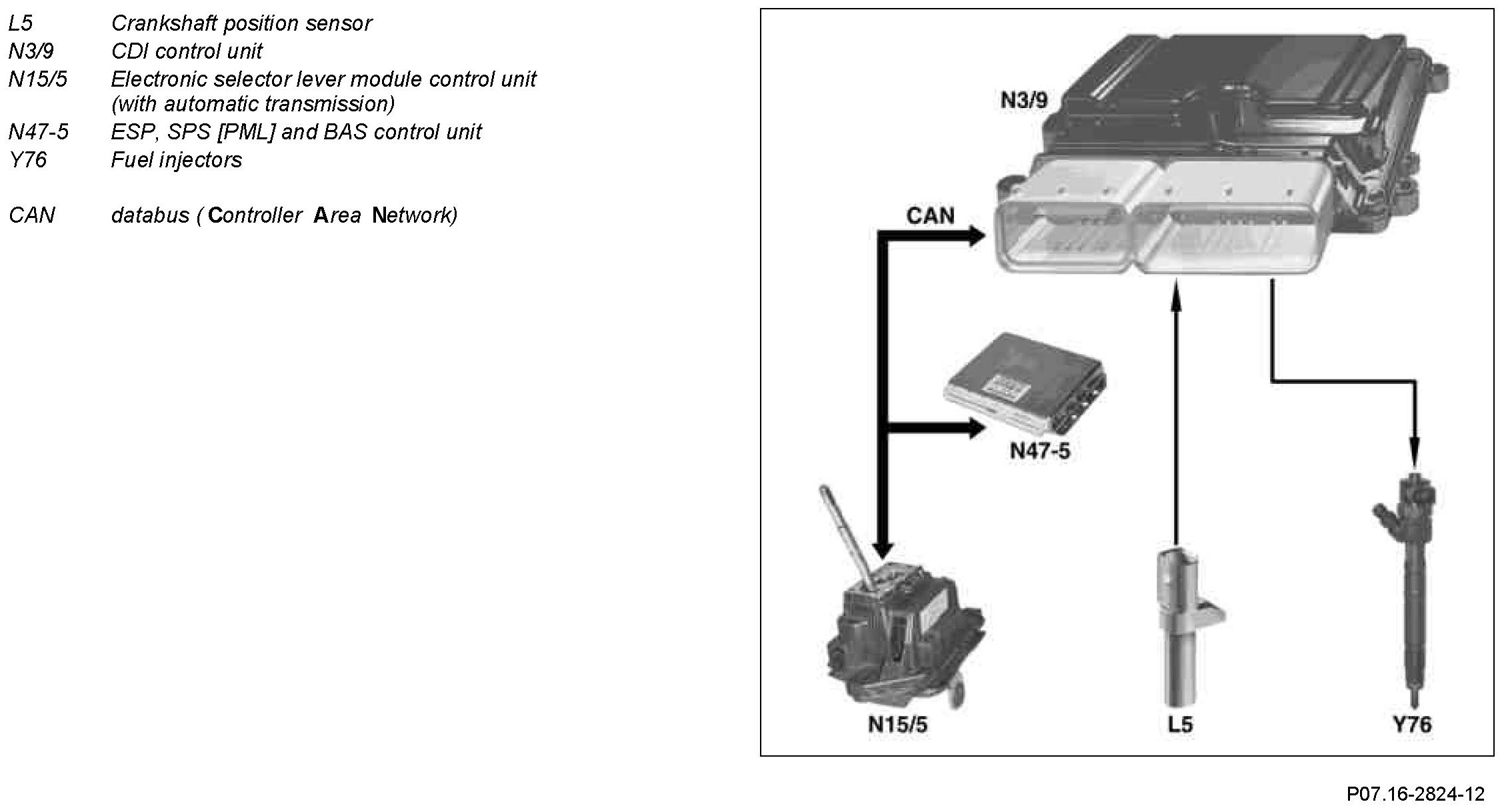 L5 Crankshaft position sensor
N3/9 CDI control unit
N15/5 Electronic selector lever module control unit (with automatic transmission)
N47-5 ESP, SPS [PML] and BAS control unit
Y76 Fuel injectors

CAN databus ( Controller Area Network)

N3/9

CAN

N47-5

N15/5

L5

Y76

P07.16-2824-12