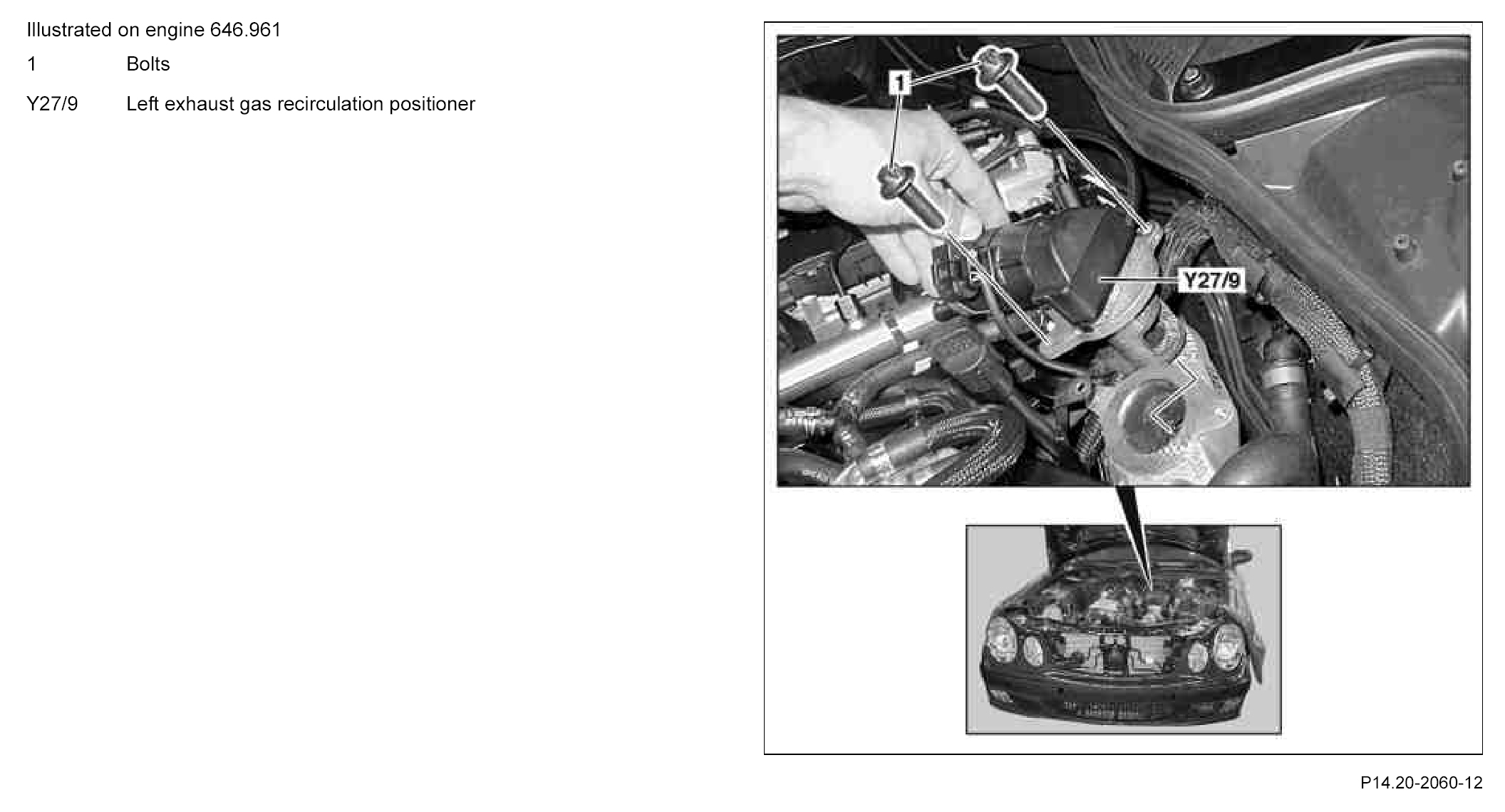 Illustrated on engine 646.961

1 Bolts

Y27/9 Left exhaust gas recirculation positioner

1

Y27/9

P14.20-2060-12