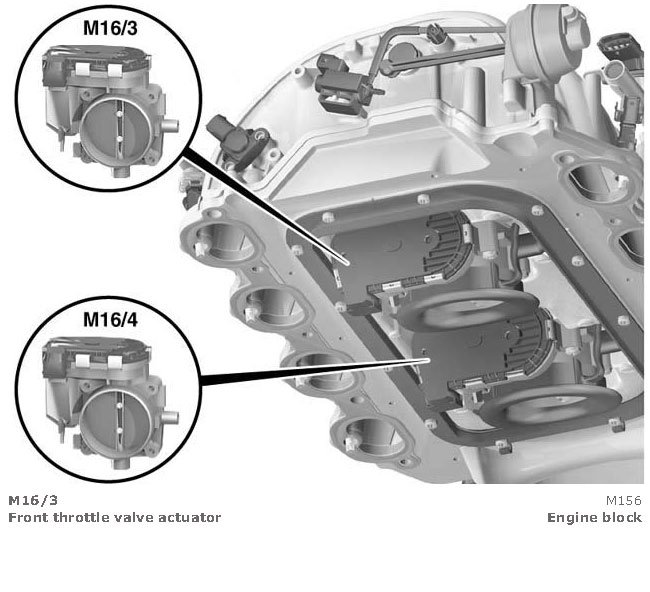 M16/3

M16/4

M16/3
Front throttle valve actuator

M156
Engine block