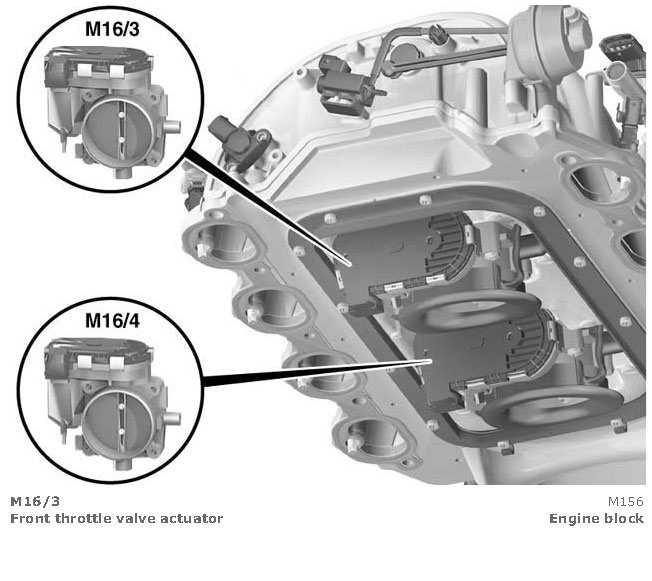 M16/3

M16/4

M16/3
Front throttle valve actuator

M156
Engine block