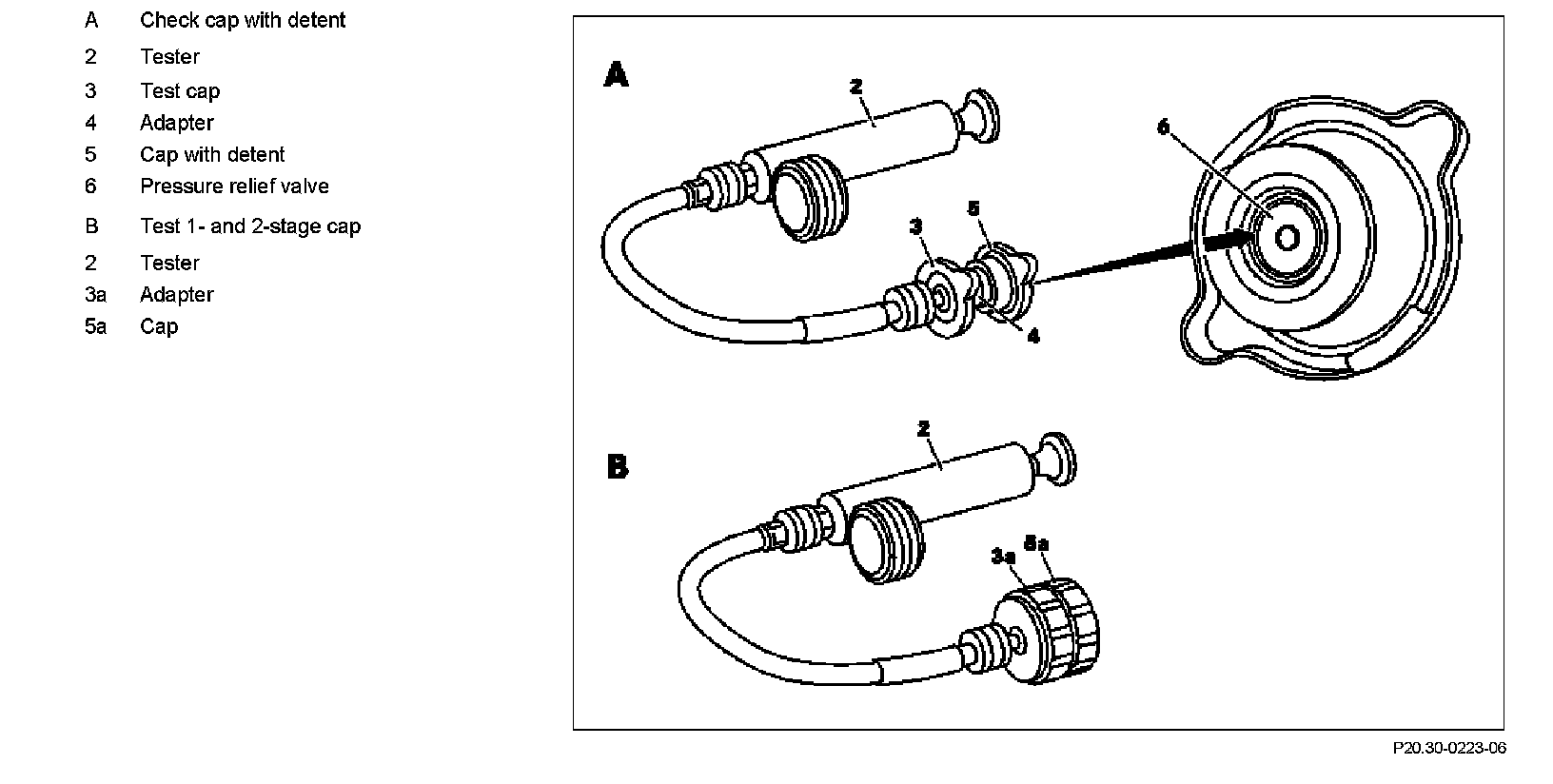 A Check cap with detent
2 Tester
3 Test cap
4 Adapter
5 Cap with detent
6 Pressure relief valve

B Test 1- and 2-stage cap
2 Tester
3a Adapter
5a Cap

A
2
6
3
5
4

B
2
3a
5a

P20.30-0223-06