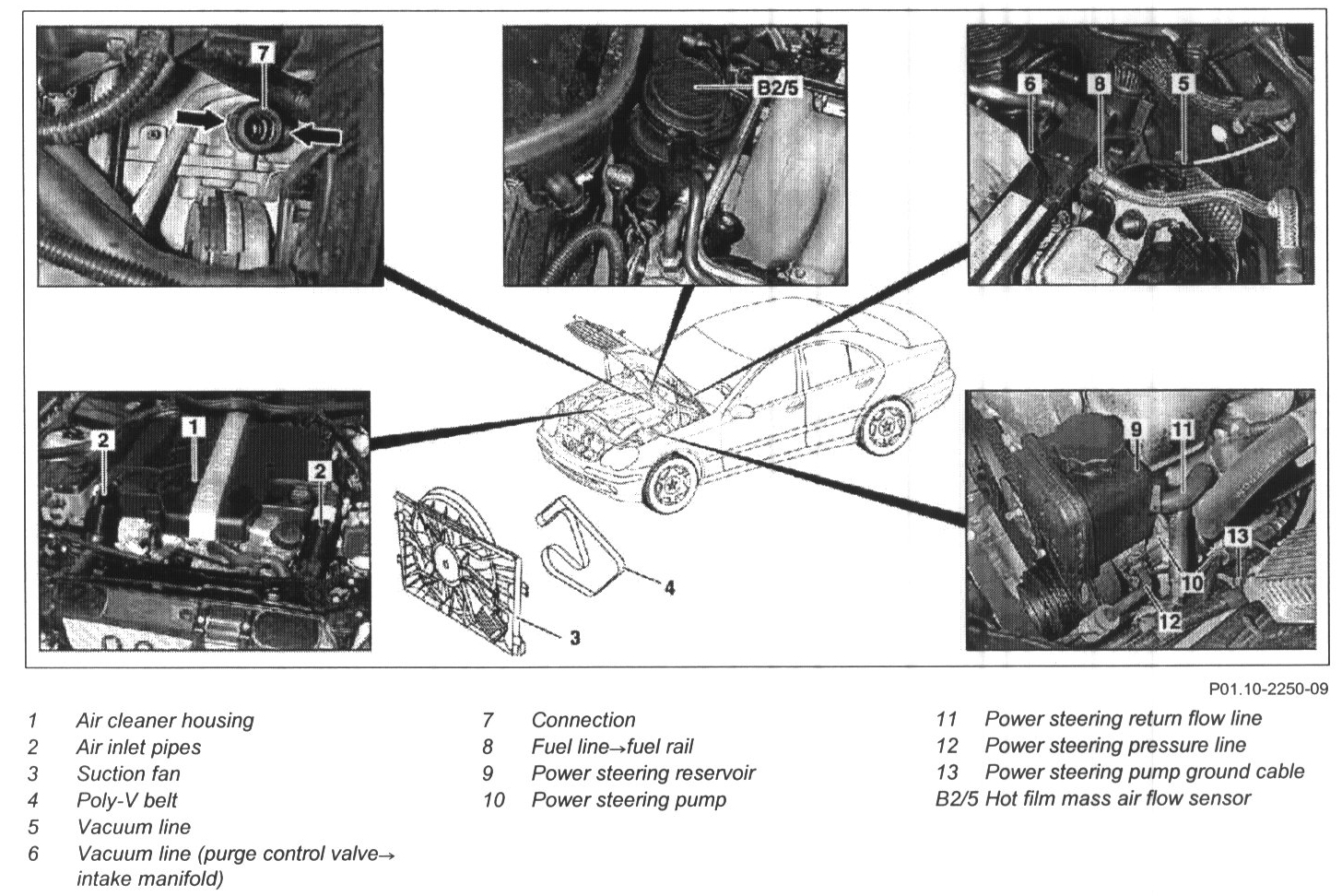 7

B2/5

6 8 5

2 1 2

9 11

13

10

12

4

3

P01.10-2250-09

1 Air cleaner housing
2 Air inlet pipes
3 Suction fan
4 Poly-V belt
5 Vacuum line
6 Vacuum line (purge control valve→ intake manifold)

7 Connection
8 Fuel line→fuel rail
9 Power steering reservoir
10 Power steering pump

11 Power steering return flow line
12 Power steering pressure line
13 Power steering pump ground cable
B2/5 Hot film mass air flow sensor