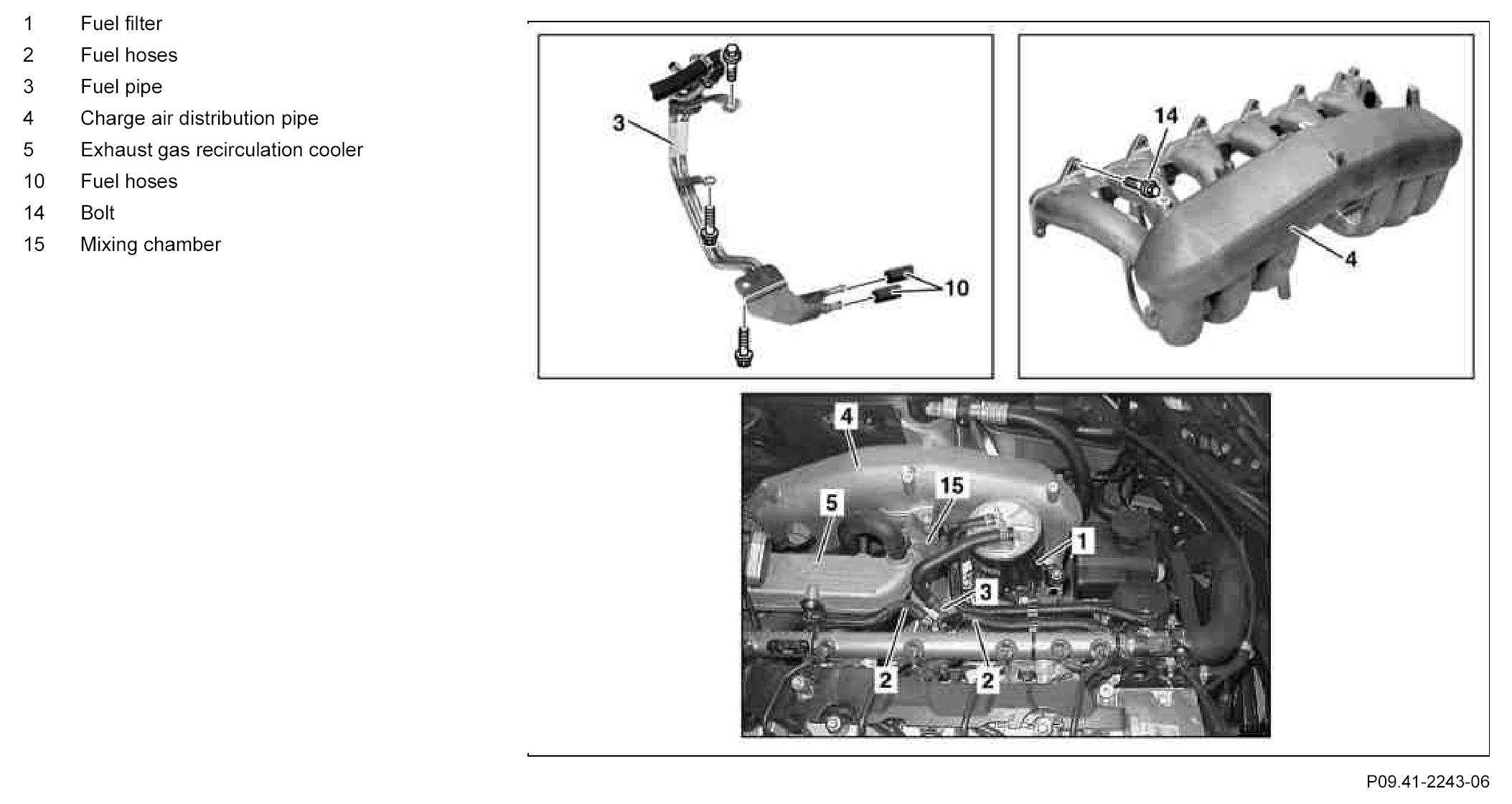 1 Fuel filter
2 Fuel hoses
3 Fuel pipe
4 Charge air distribution pipe
5 Exhaust gas recirculation cooler
10 Fuel hoses
14 Bolt
15 Mixing chamber

3

10

14

4

4

15

5

1

3

2

2

P09.41-2243-06