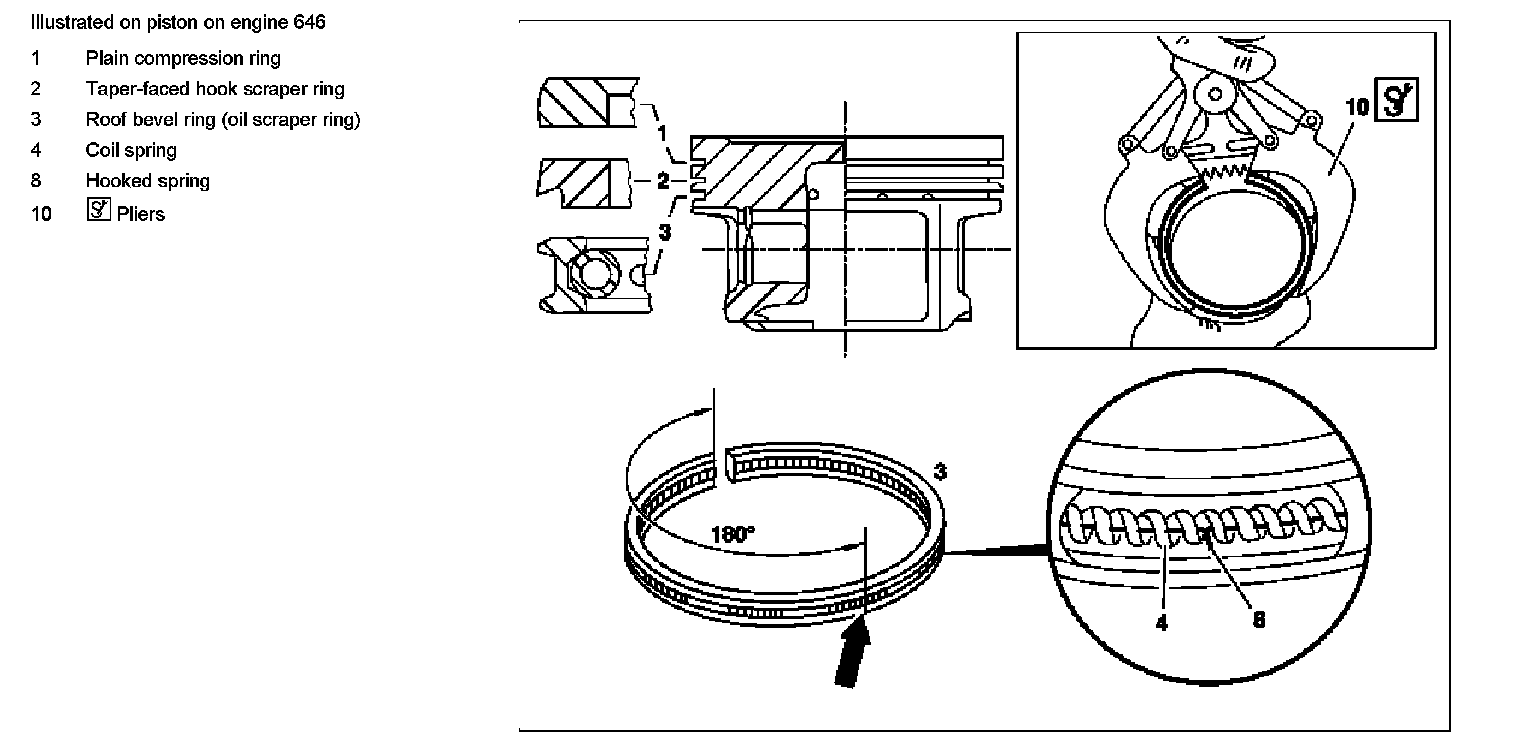 Illustrated on piston on engine 646

1 Plain compression ring
2 Taper-faced hook scraper ring
3 Roof bevel ring (oil scraper ring)
4 Coil spring
8 Hooked spring
10 Pliers

1
2
3
10
3
180°
4
8