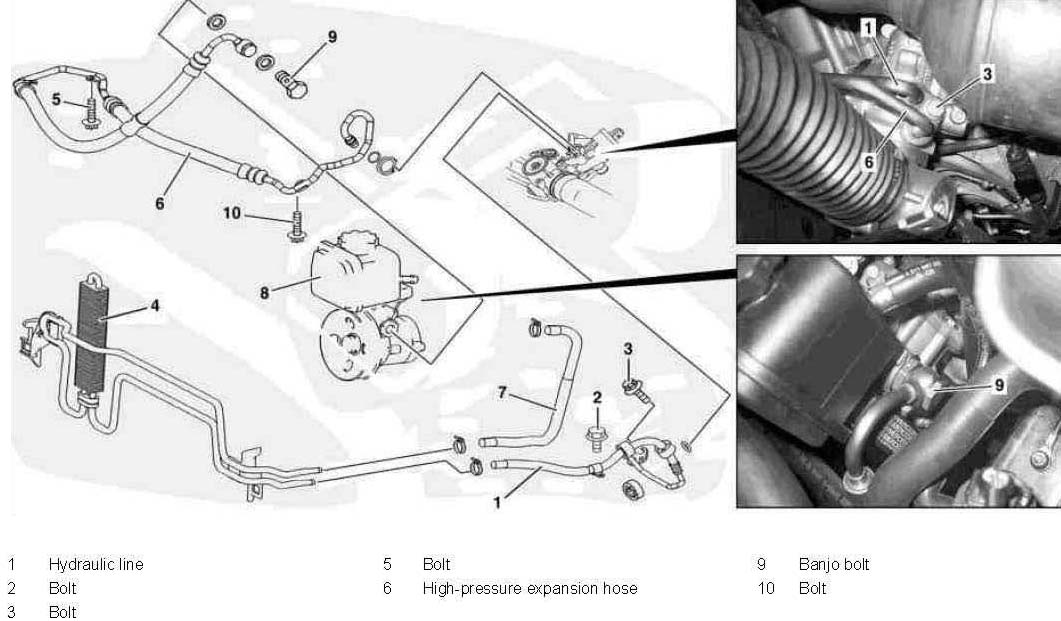 9
5
6
10
8
4
7
3
2
1
1
3
6
9

1 Hydraulic line
2 Bolt
3 Bolt

5 Bolt
6 High-pressure expansion hose

9 Banjo bolt
10 Bolt