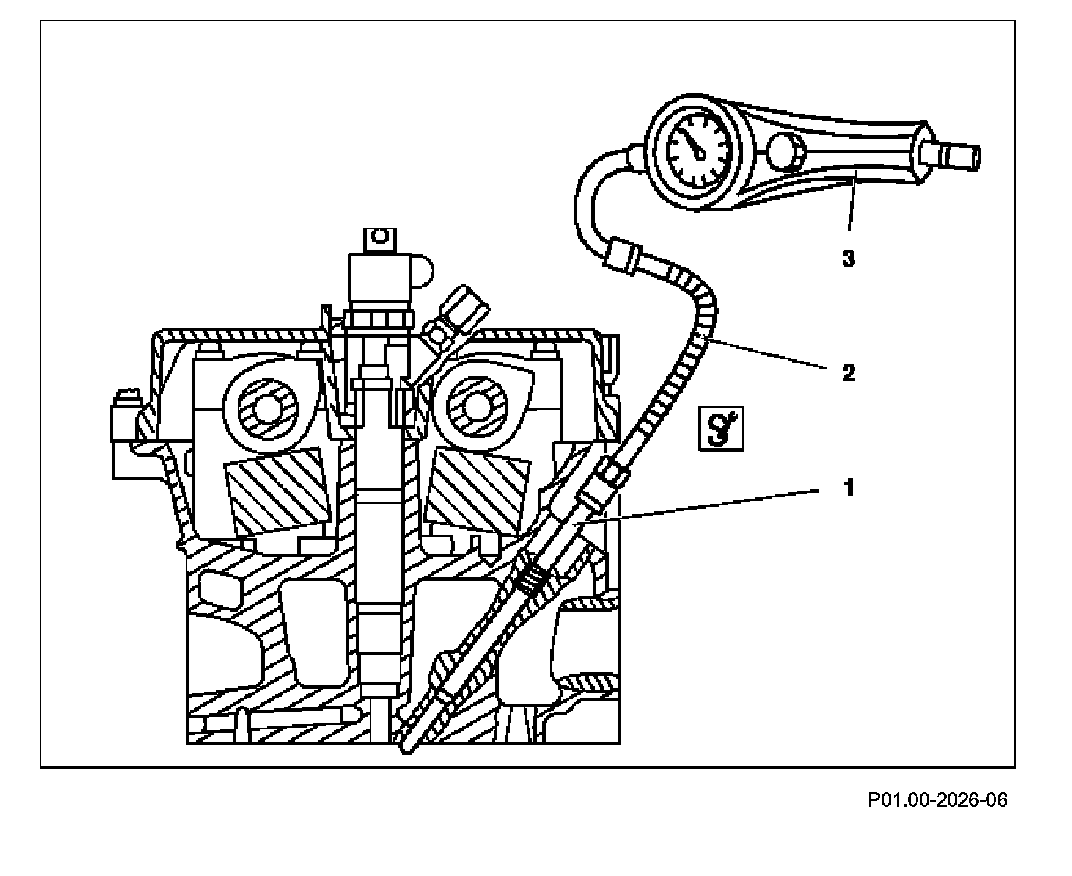 3

2

1

P01.00-2026-06