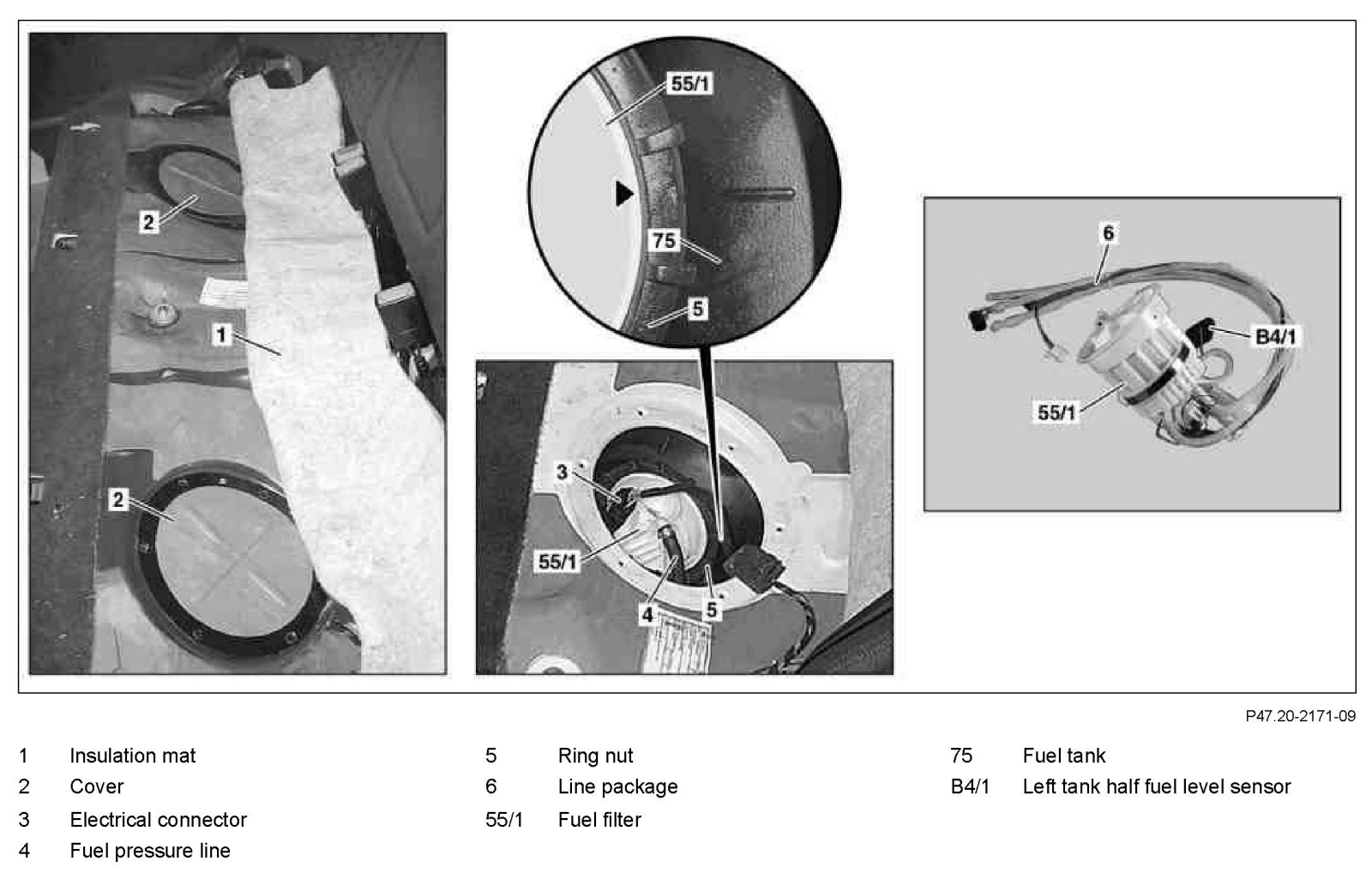 2

1

2

55/1

75

5

3

55/1

4

5

6

B4/1

55/1

P47.20-2171-09

1 Insulation mat
2 Cover
3 Electrical connector
4 Fuel pressure line

5 Ring nut
6 Line package
55/1 Fuel filter

75 Fuel tank
B4/1 Left tank half fuel level sensor