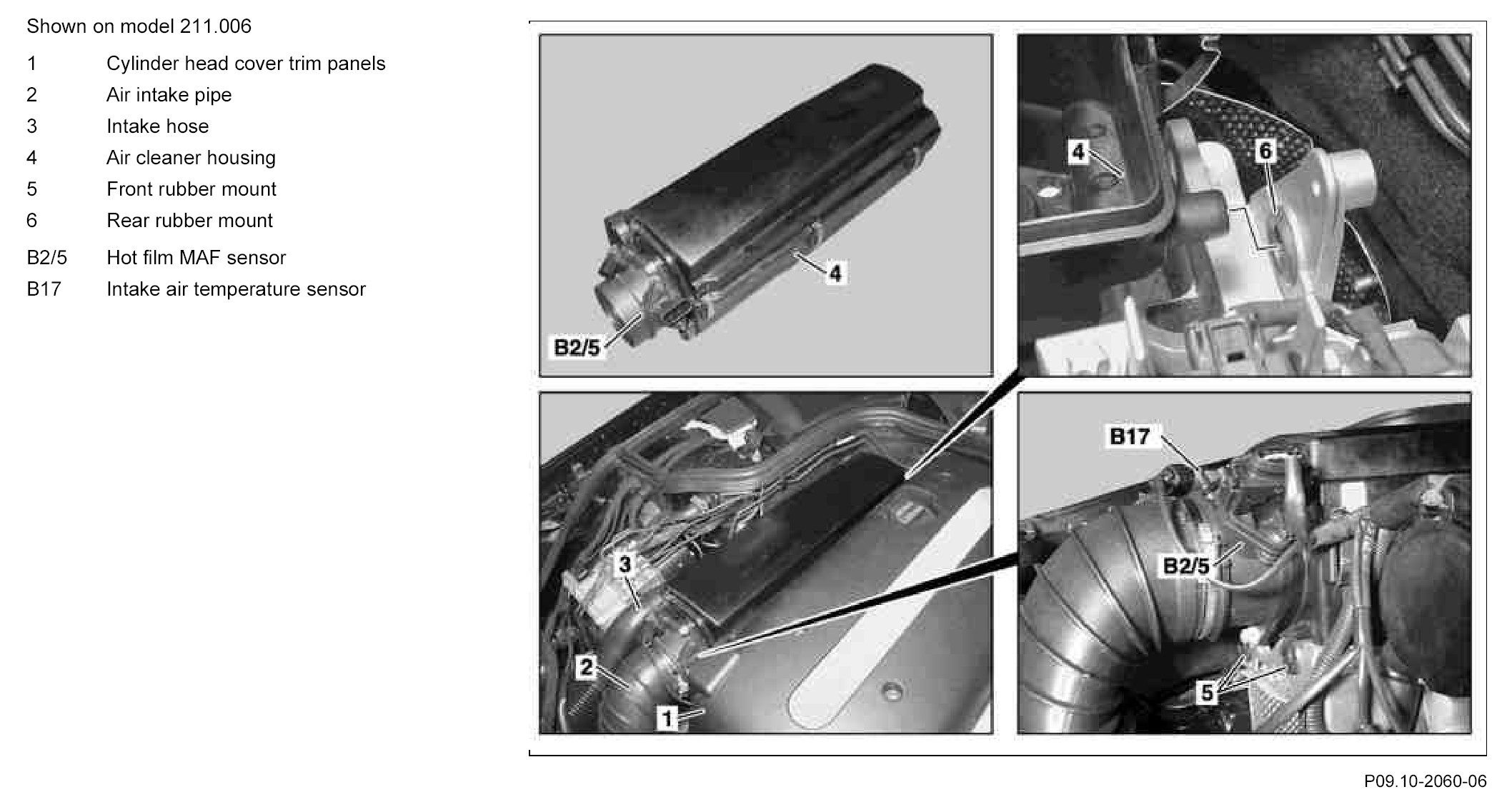 Shown on model 211.006

1 Cylinder head cover trim panels
2 Air intake pipe
3 Intake hose
4 Air cleaner housing
5 Front rubber mount
6 Rear rubber mount
B2/5 Hot film MAF sensor
B17 Intake air temperature sensor

4
B2/5
4
6
3
2
1
B17
B2/5
5

P09.10-2060-06