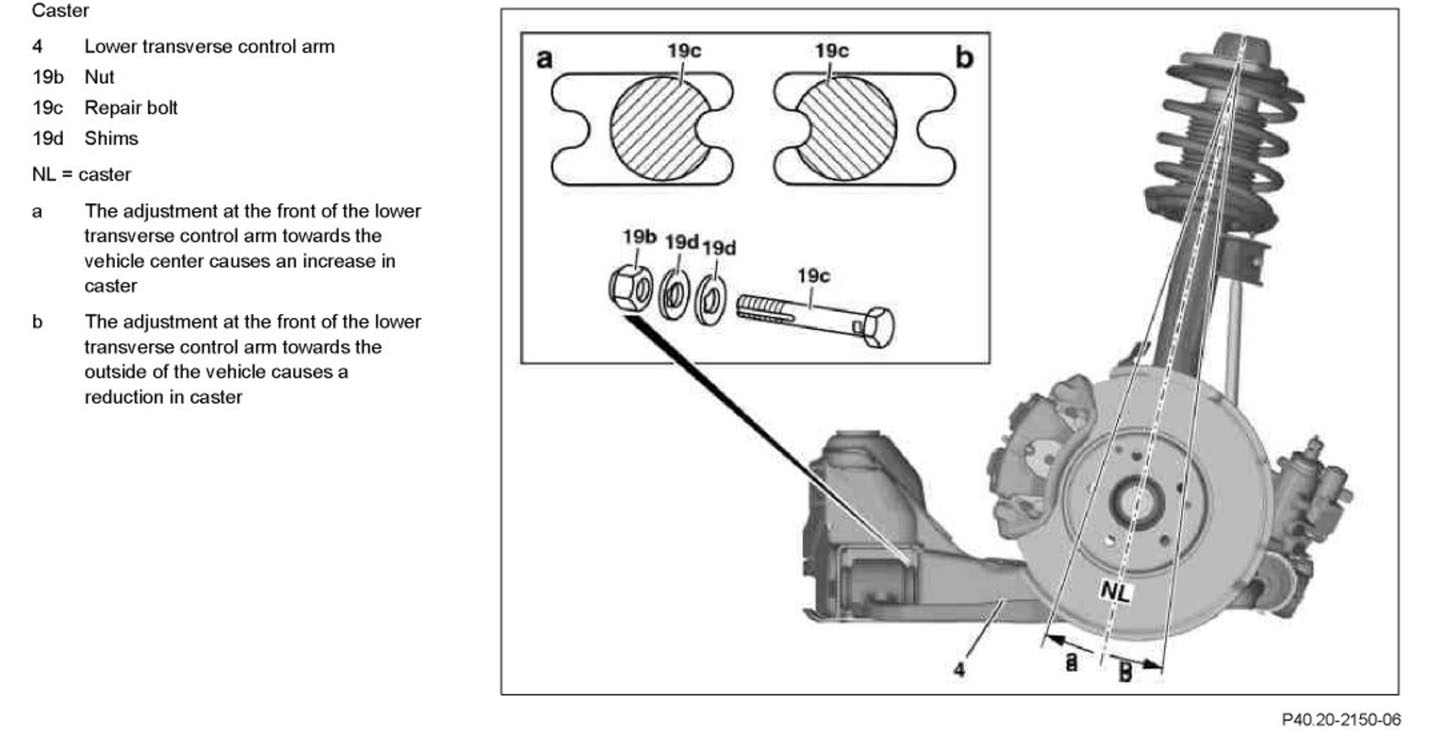 Caster

4 Lower transverse control arm

19b Nut

19c Repair bolt

19d Shims

NL = caster

a The adjustment at the front of the lower transverse control arm towards the vehicle center causes an increase in caster

b The adjustment at the front of the lower transverse control arm towards the outside of the vehicle causes a reduction in caster

a
19c
19c
b
19b
19d
19d
19c
NL
4
a
b

P40.20-2150-06