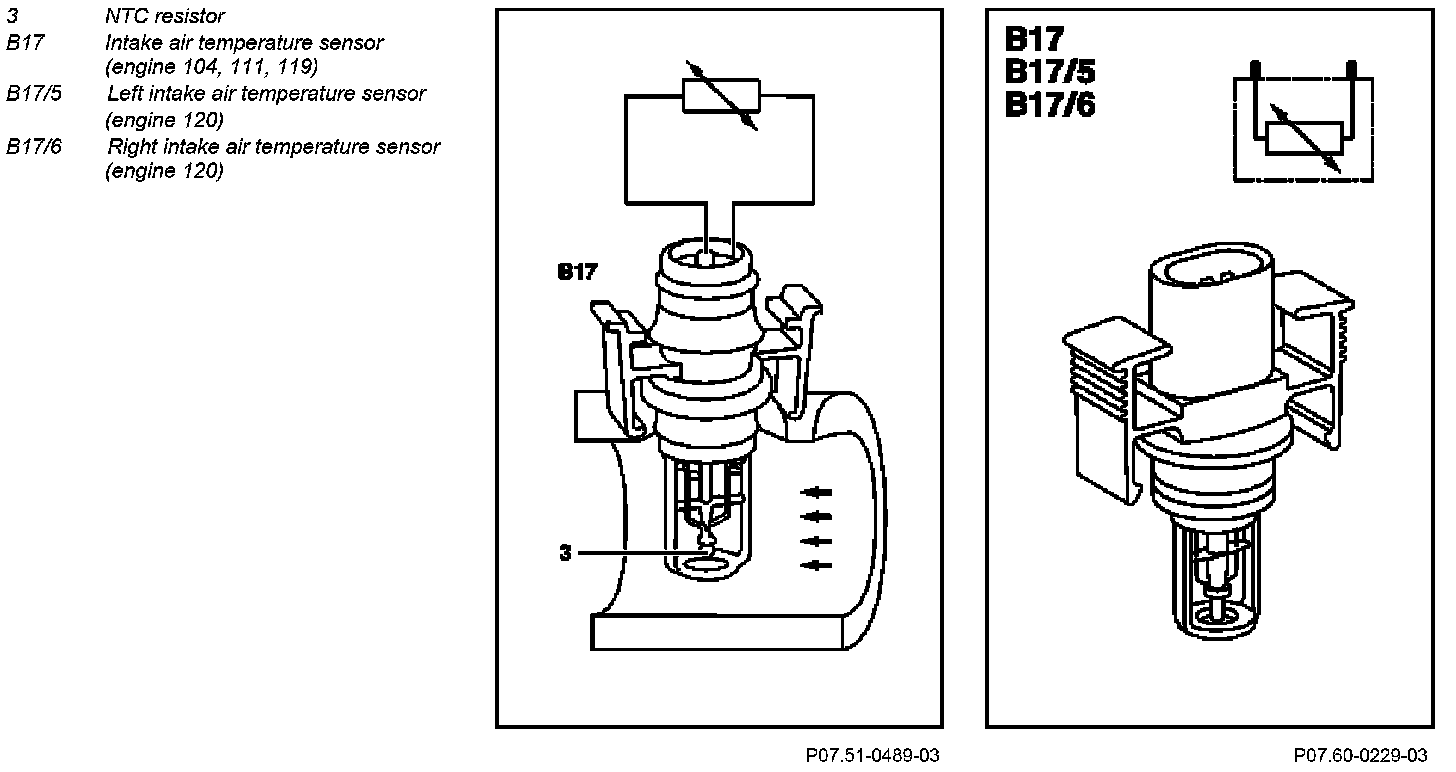 3 NTC resistor
B17 Intake air temperature sensor (engine 104, 111, 119)
B17/5 Left intake air temperature sensor (engine 120)
B17/6 Right intake air temperature sensor (engine 120)

B17

3

P07.51-0489-03

B17
B17/5
B17/6

P07.60-0229-03