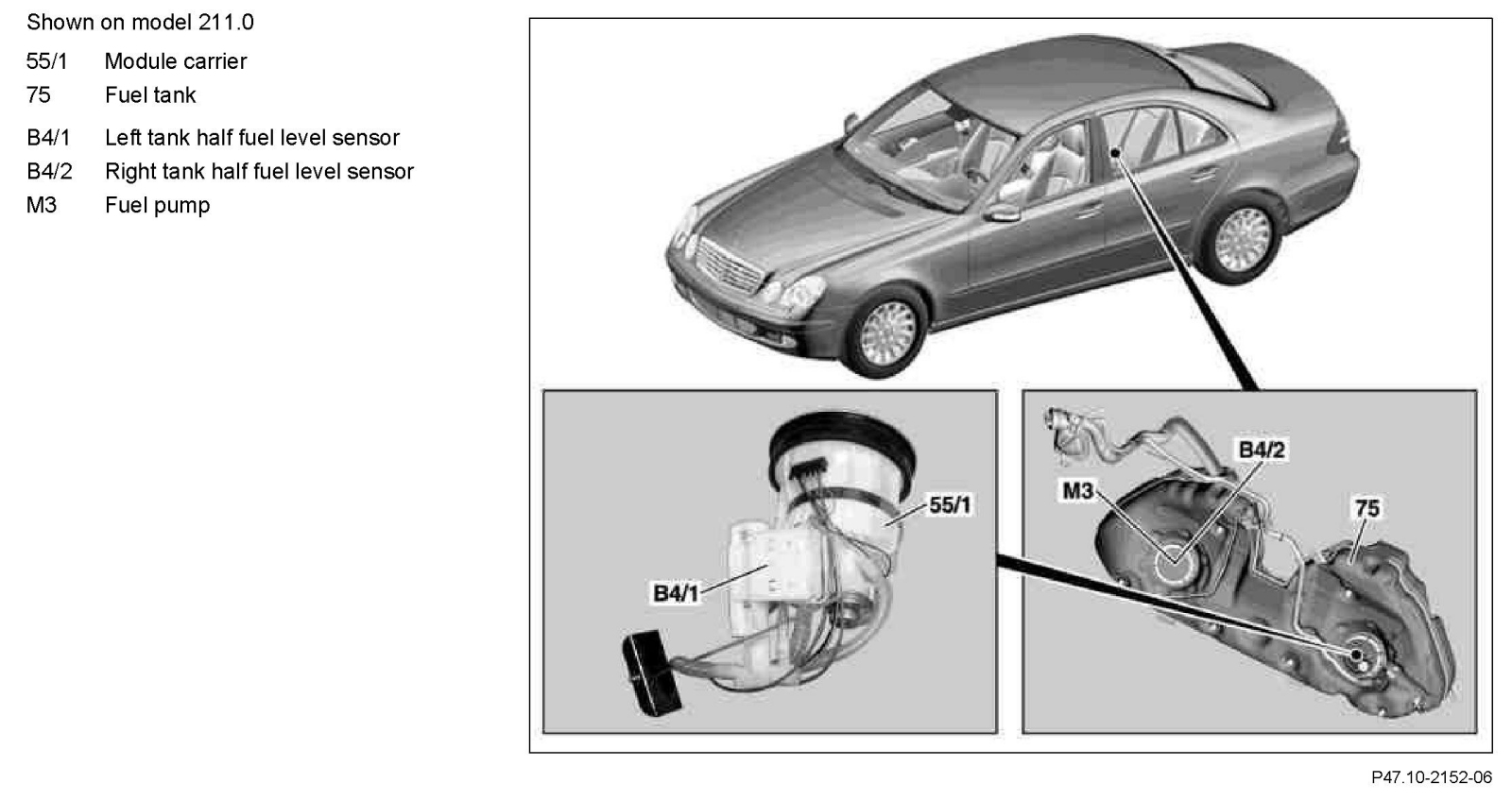 Shown on model 211.0

55/1 Module carrier
75 Fuel tank

B4/1 Left tank half fuel level sensor
B4/2 Right tank half fuel level sensor
M3 Fuel pump

55/1
B4/1
B4/2
M3
75

P47.10-2152-06