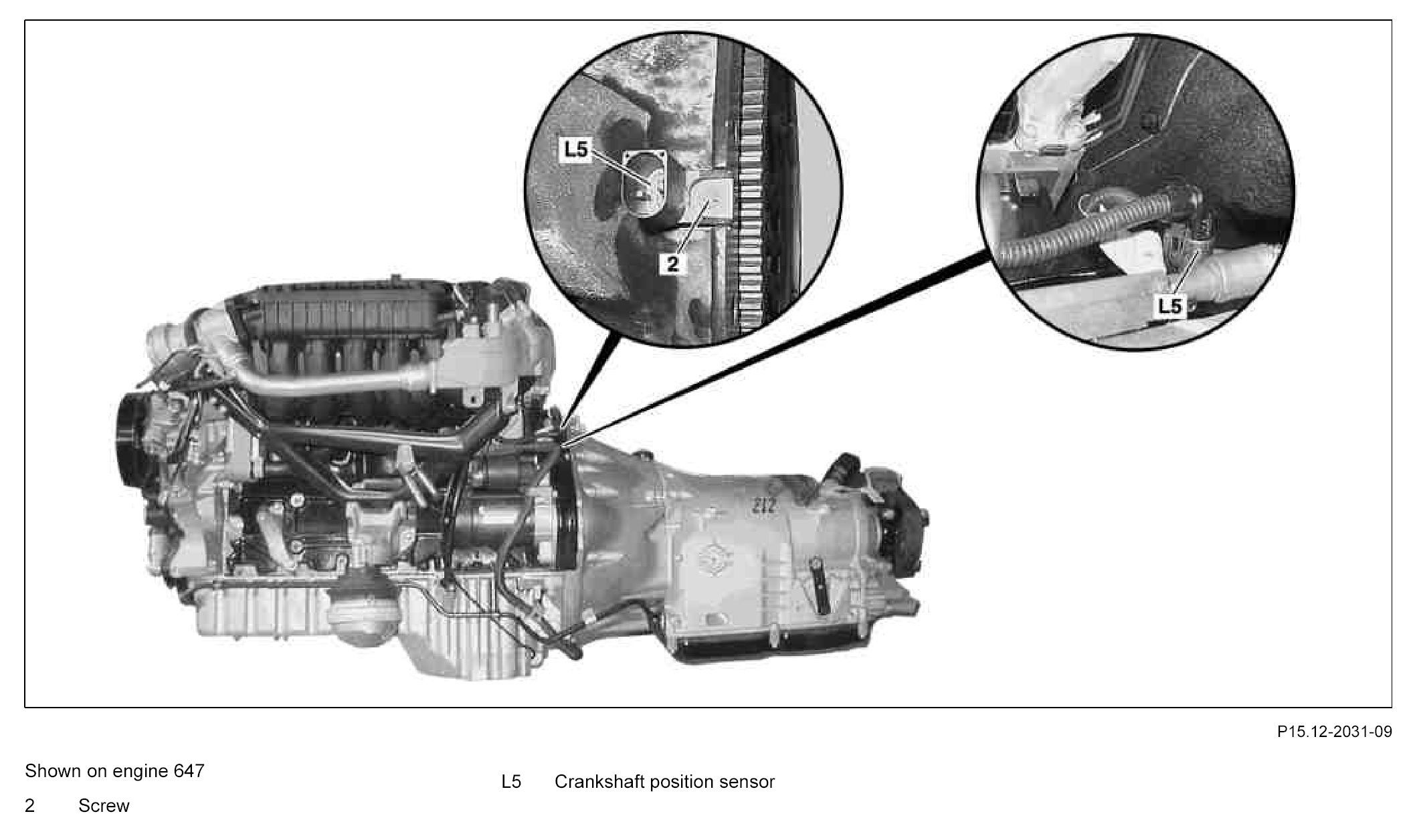 L5

2

L5

212

P15.12-2031-09

Shown on engine 647

2 Screw

L5 Crankshaft position sensor