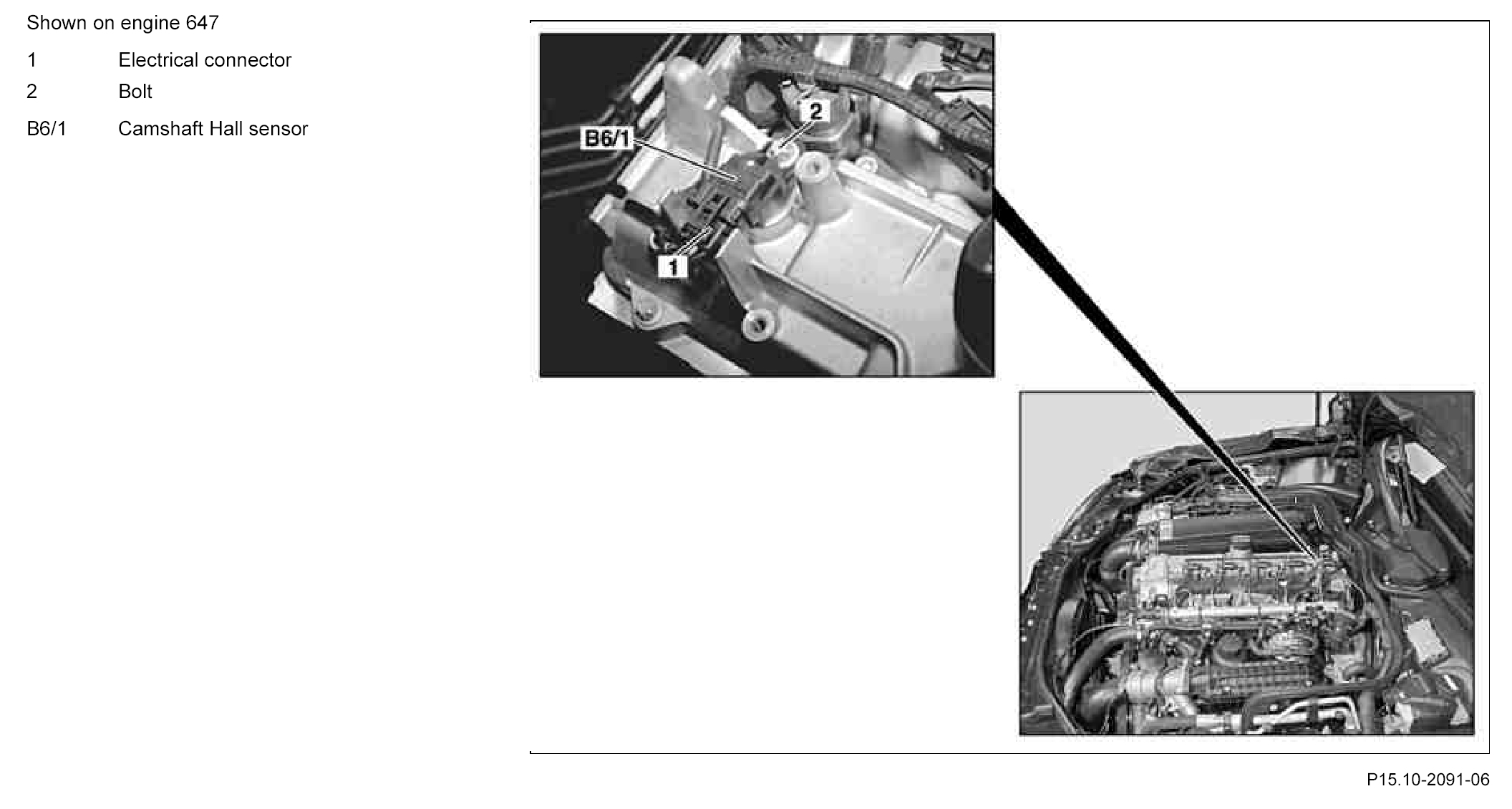 Shown on engine 647

1 Electrical connector

2 Bolt

B6/1 Camshaft Hall sensor

2

B6/1

1

P15.10-2091-06