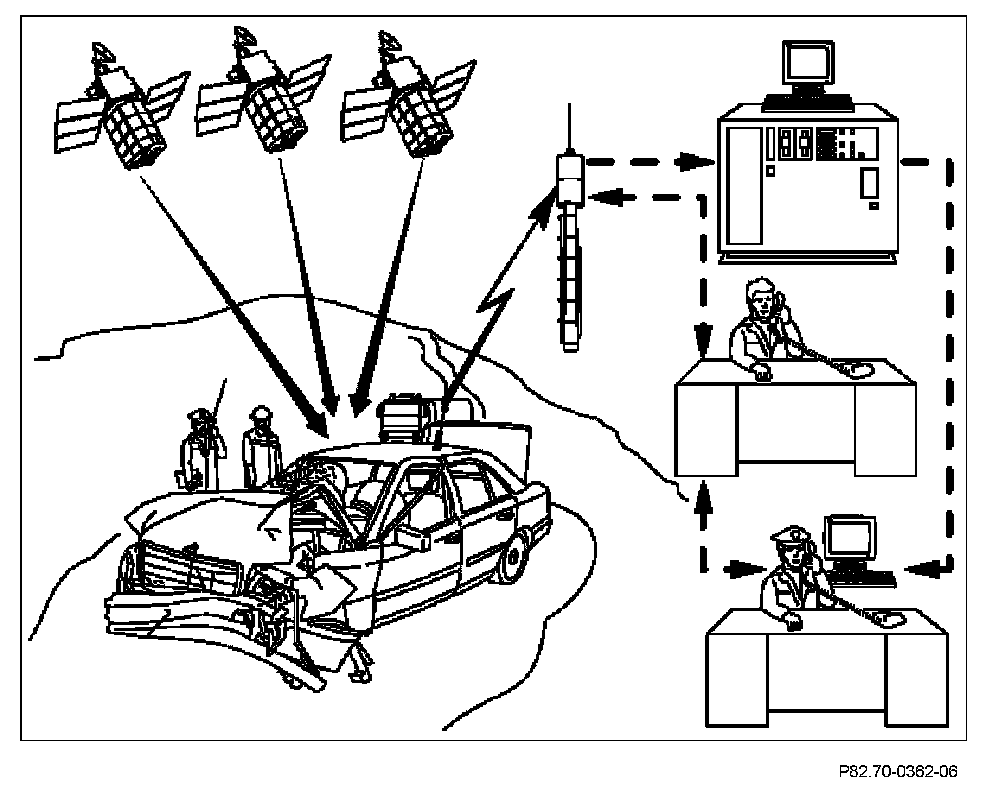 P82.70-0362-06