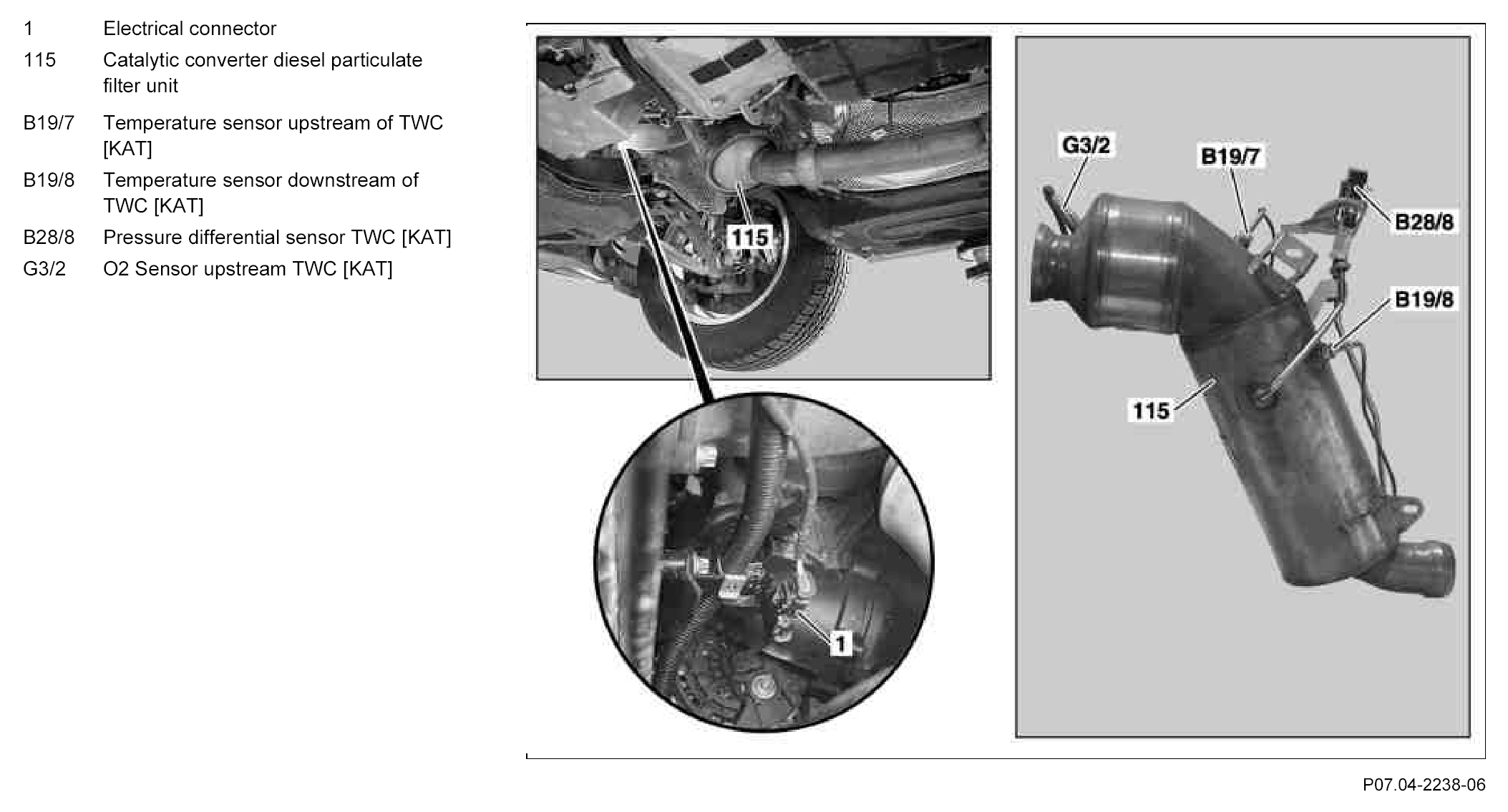 1 Electrical connector

115 Catalytic converter diesel particulate filter unit

B19/7 Temperature sensor upstream of TWC [KAT]

B19/8 Temperature sensor downstream of TWC [KAT]

B28/8 Pressure differential sensor TWC [KAT]

G3/2 O2 Sensor upstream TWC [KAT]

115

1

G3/2

B19/7

B28/8

B19/8

115

P07.04-2238-06