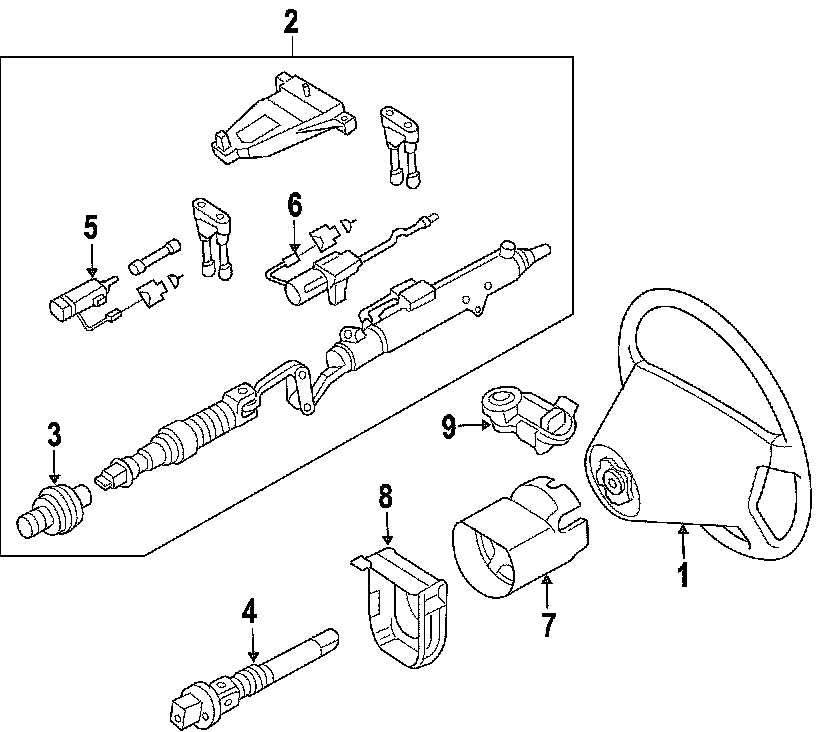 2
5
6
3
9
8
1
7
4