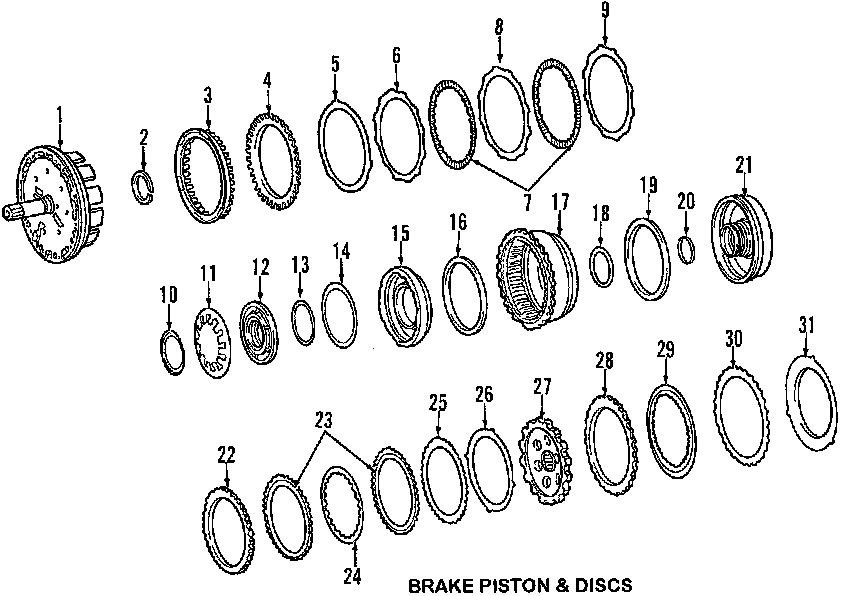 1
2
3
4
5
6
7
8
9
10
11
12
13
14
15
16
17
18
19
20
21
22
23
24
25
26
27
28
29
30
31

BRAKE PISTON & DISCS