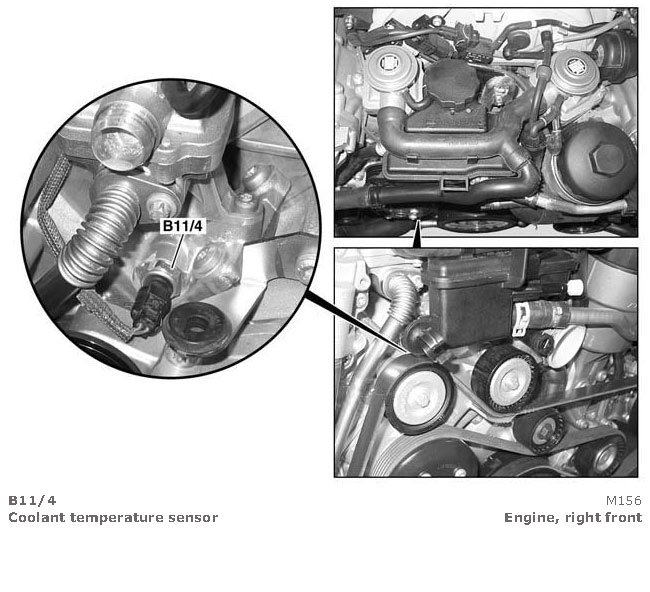 B11/4

B11/4
Coolant temperature sensor

M156
Engine, right front