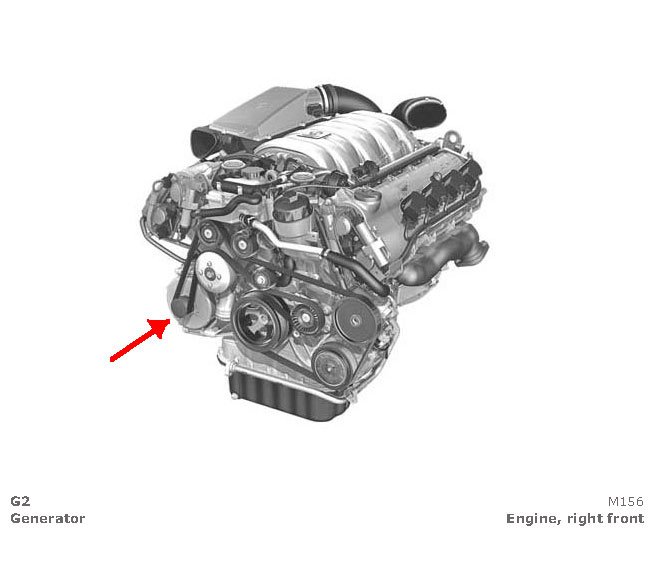 G2
Generator

M156
Engine, right front