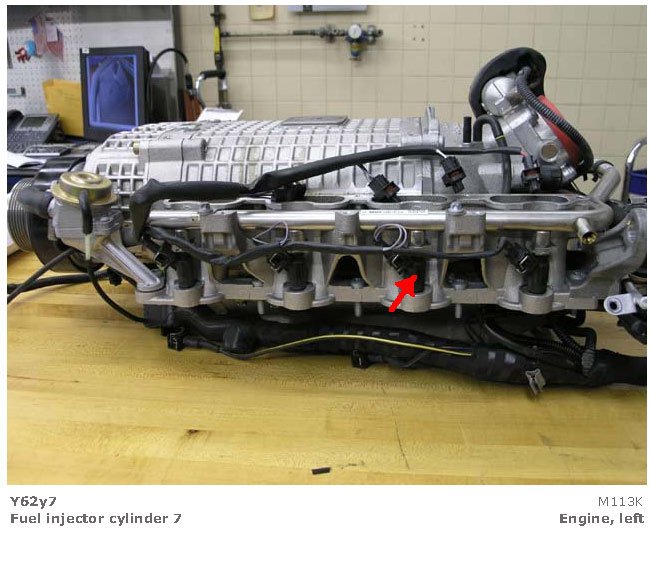 Y62y7
Fuel injector cylinder 7

M113K
Engine, left