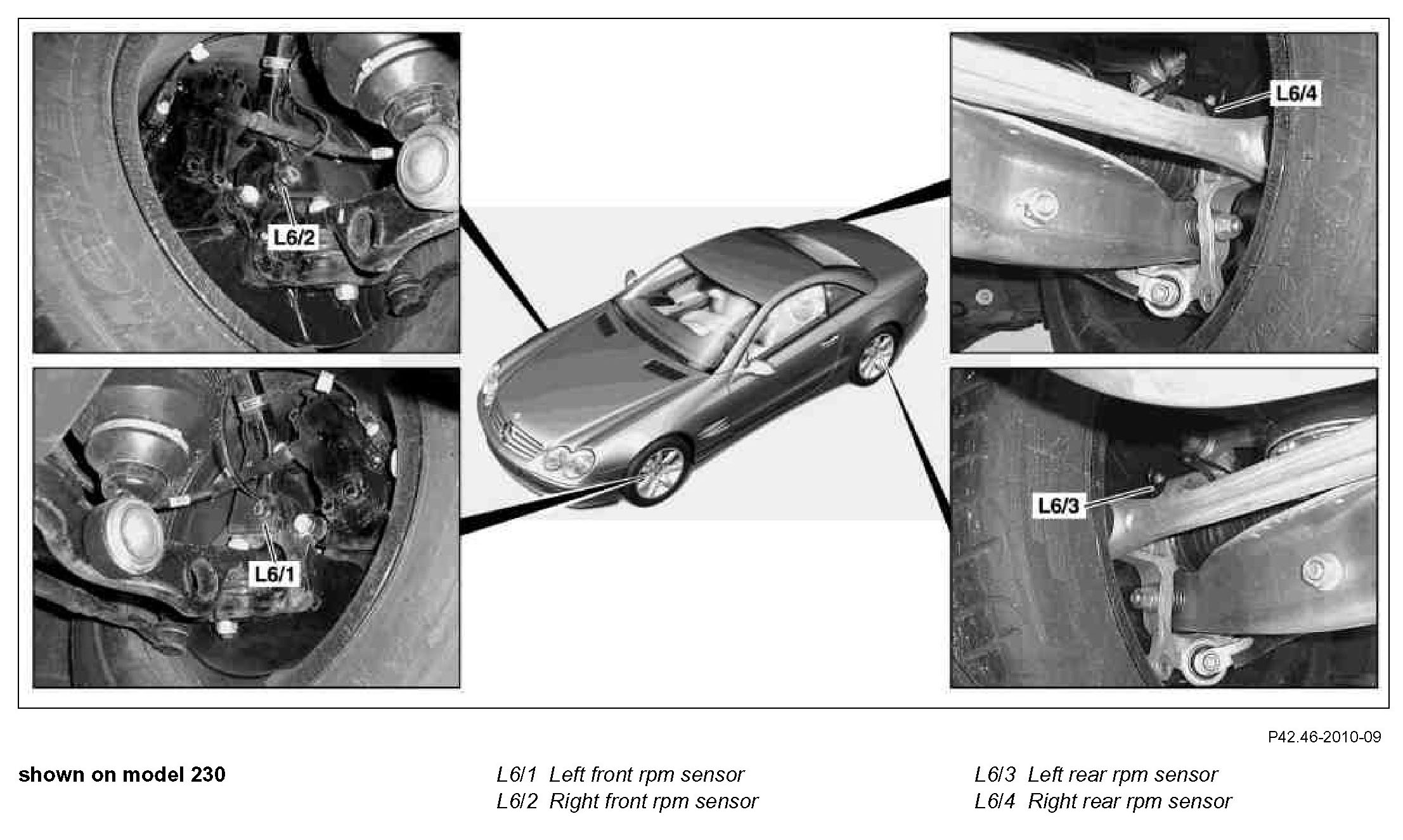 L6/2

L6/1

L6/4

L6/3

P42.46-2010-09

shown on model 230

L6/1 Left front rpm sensor
L6/2 Right front rpm sensor

L6/3 Left rear rpm sensor
L6/4 Right rear rpm sensor