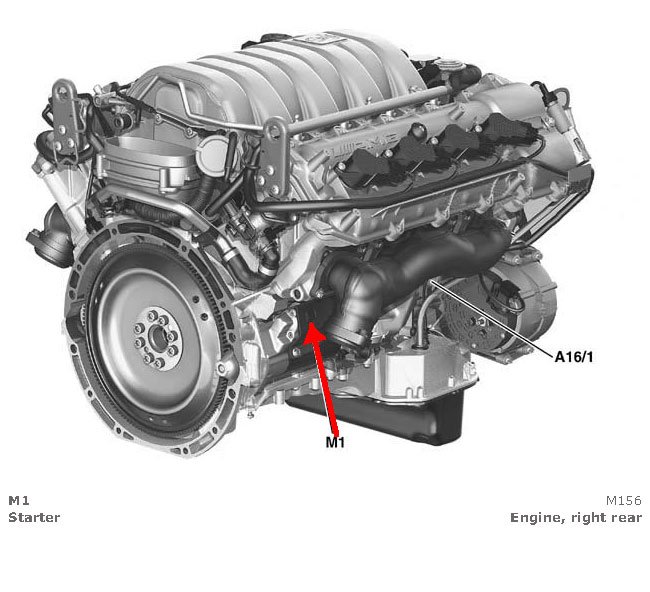 AMG

A16/1

M1

M1
Starter

M156
Engine, right rear