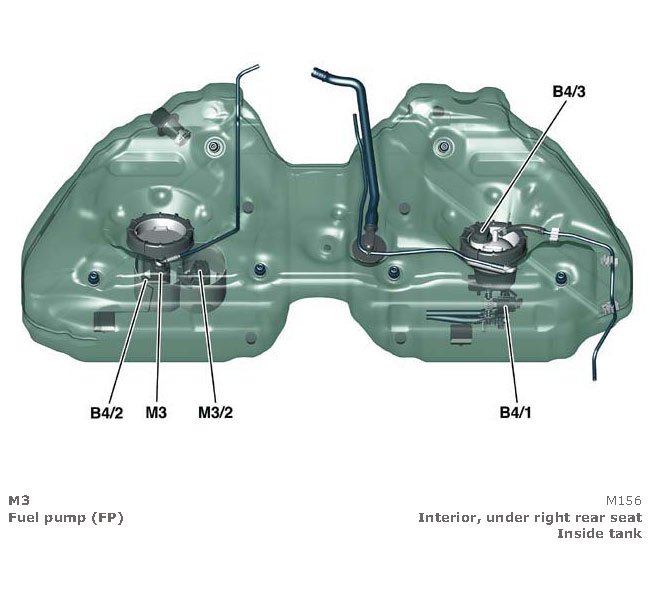 B4/3

B4/2
M3
M3/2
B4/1

M3
Fuel pump (FP)

M156
Interior, under right rear seat
Inside tank