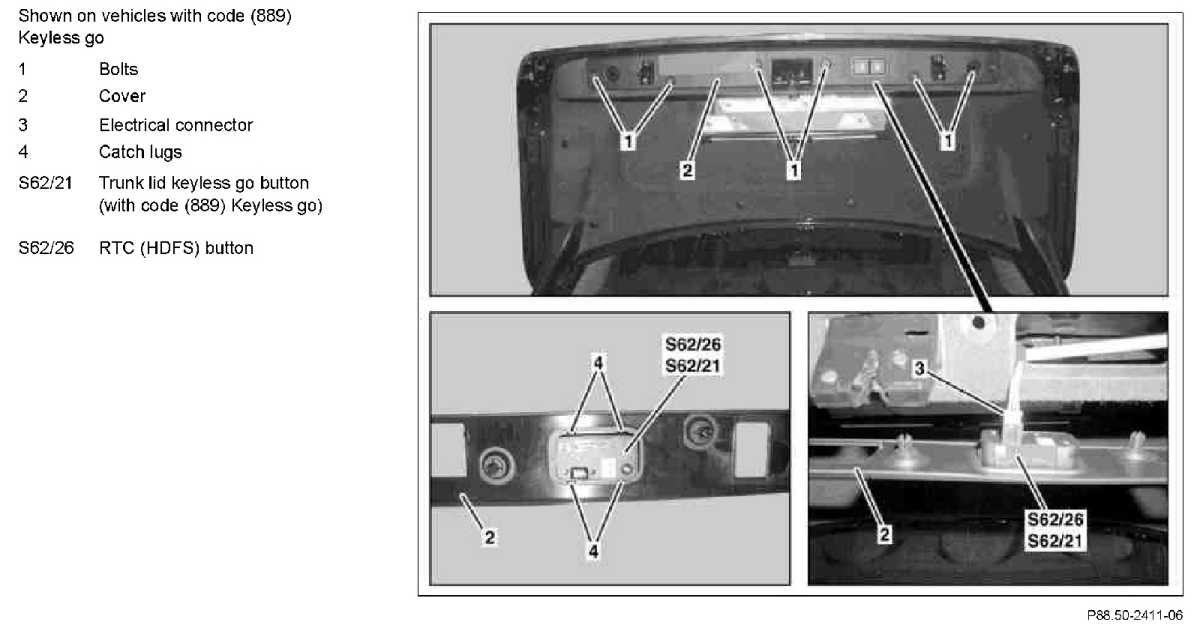 Shown on vehicles with code (889) Keyless go

1 Bolts
2 Cover
3 Electrical connector
4 Catch lugs
S62/21 Trunk lid keyless go button (with code (889) Keyless go)
S62/26 RTC (HDFS) button

1
2
1
1

4
S62/26
S62/21
2
4

3
2
S62/26
S62/21

P88.50-2411-06