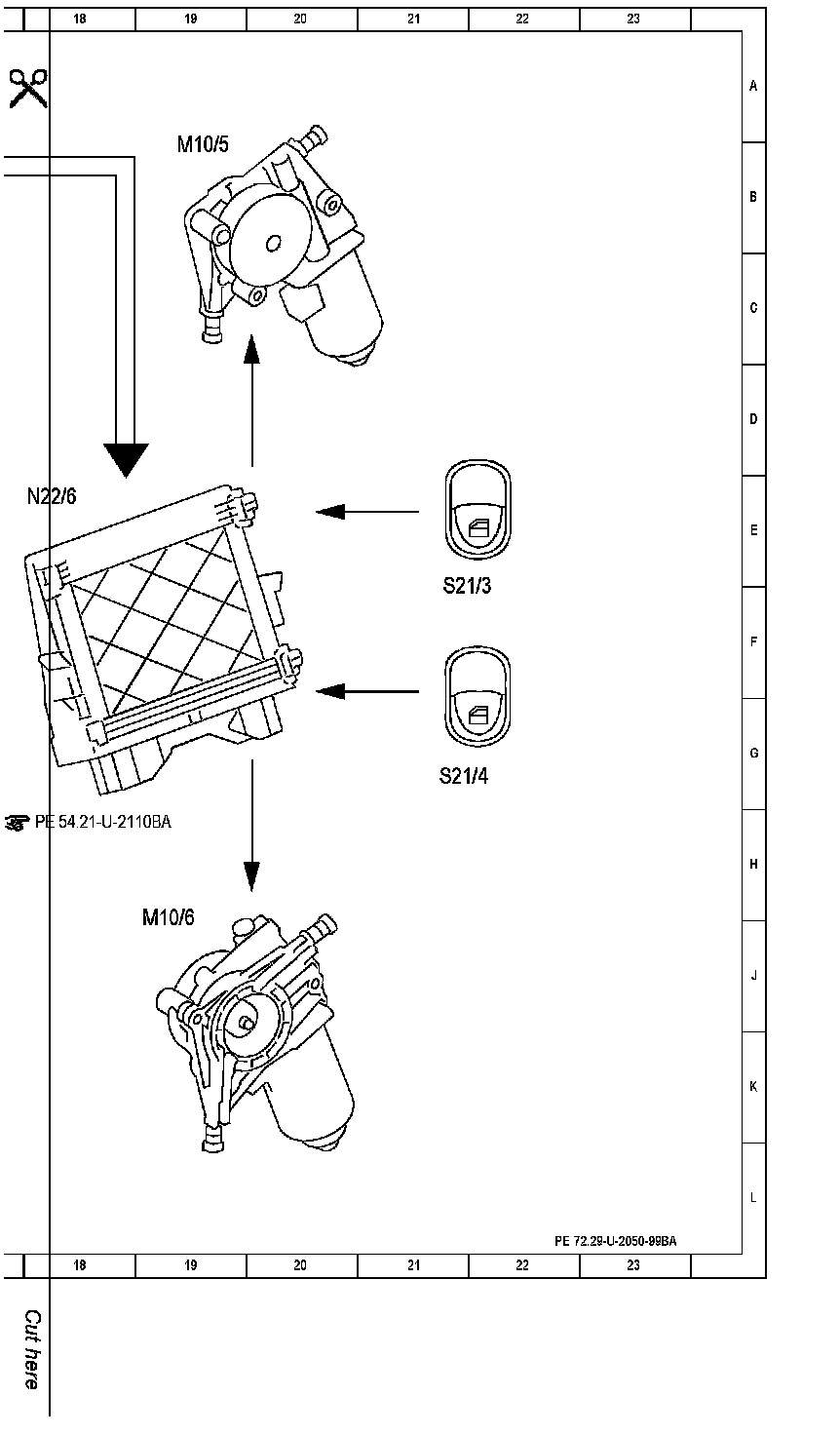 18 19 20 21 22 23

A
B
C
D
E
F
G
H
J
K
L

M10/5

N22/6

S21/3

S21/4

PE 54.21-U-2110BA

M10/6

PE 72.29-U-2050-99BA

18 19 20 21 22 23

Cut here