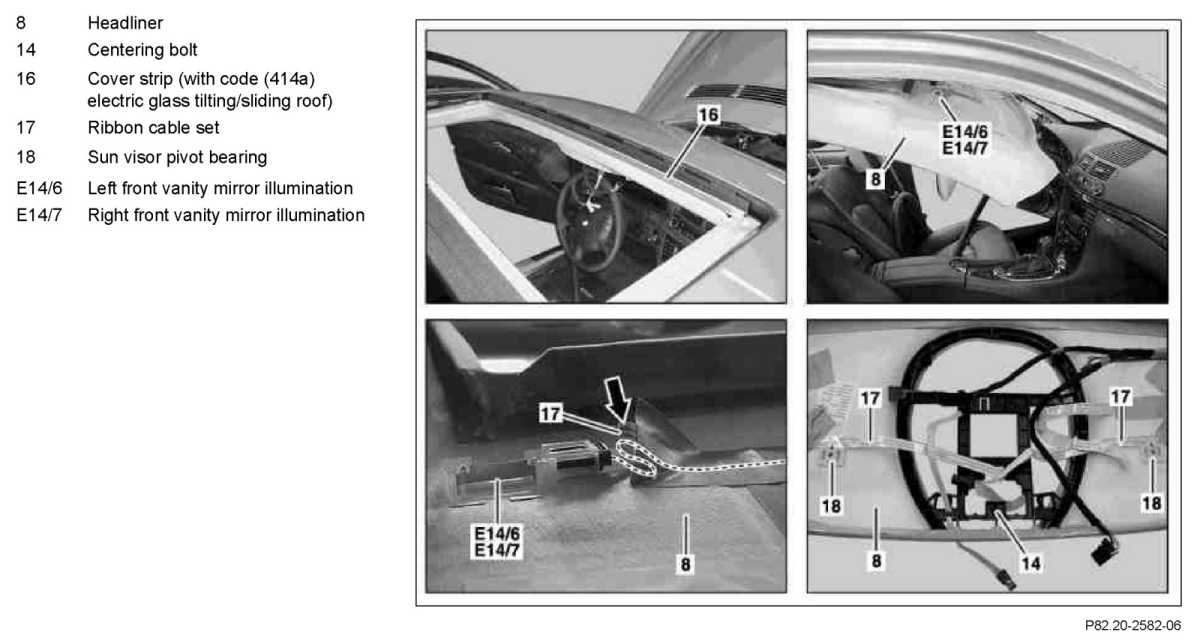 8 Headliner
14 Centering bolt
16 Cover strip (with code (414a) electric glass tilting/sliding roof)
17 Ribbon cable set
18 Sun visor pivot bearing
E14/6 Left front vanity mirror illumination
E14/7 Right front vanity mirror illumination

16

E14/6
E14/7
8

17
E14/6
E14/7
8

17
17
18
18
8
14

P82.20-2582-06