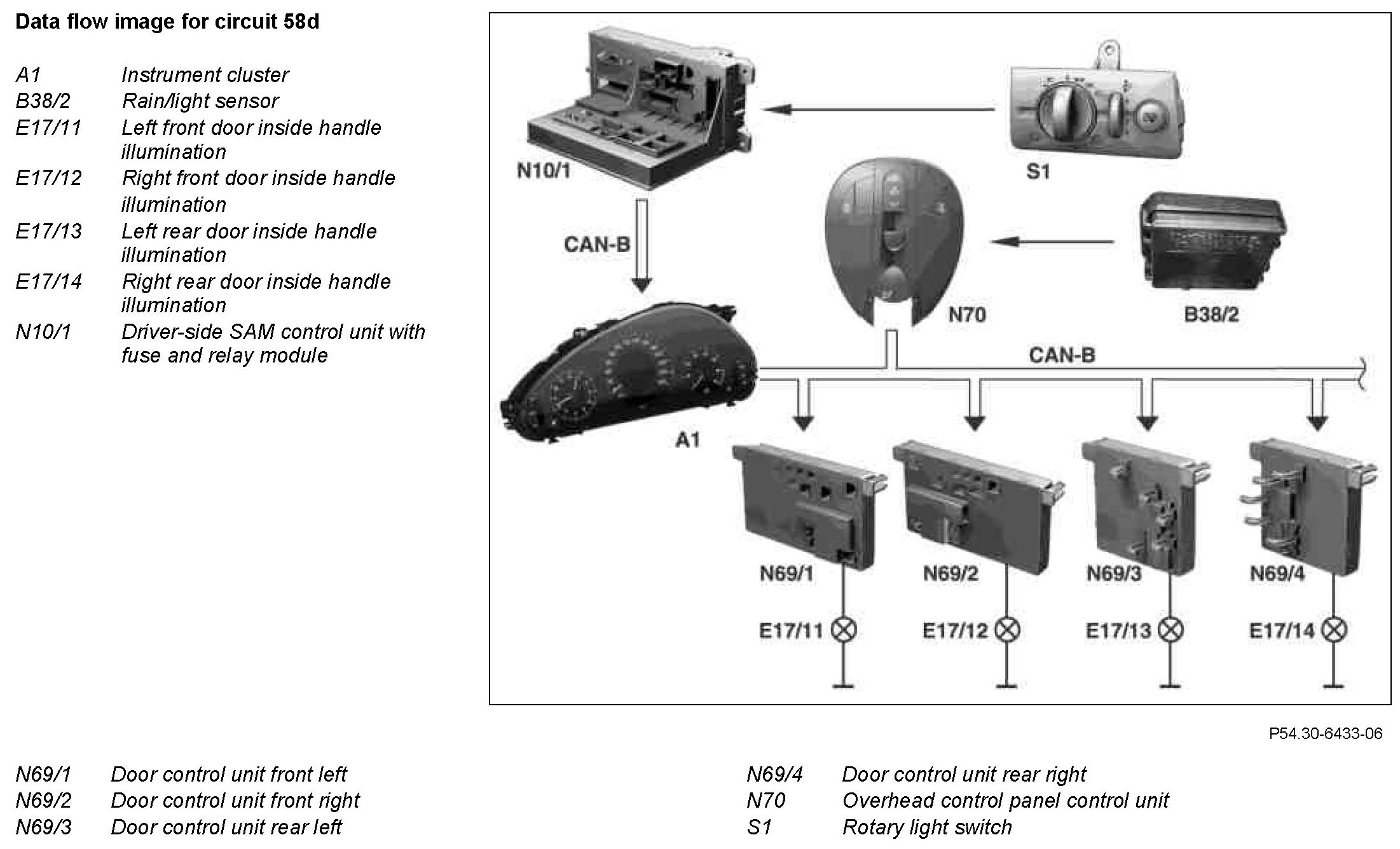 Data flow image for circuit 58d

A1 Instrument cluster
B38/2 Rain/light sensor
E17/11 Left front door inside handle illumination
E17/12 Right front door inside handle illumination
E17/13 Left rear door inside handle illumination
E17/14 Right rear door inside handle illumination
N10/1 Driver-side SAM control unit with fuse and relay module

N10/1

S1

CAN-B

N70

B38/2

CAN-B

A1

N69/1 N69/2 N69/3 N69/4

E17/11 E17/12 E17/13 E17/14

P54.30-6433-06

N69/1 Door control unit front left
N69/2 Door control unit front right
N69/3 Door control unit rear left

N69/4 Door control unit rear right
N70 Overhead control panel control unit
S1 Rotary light switch