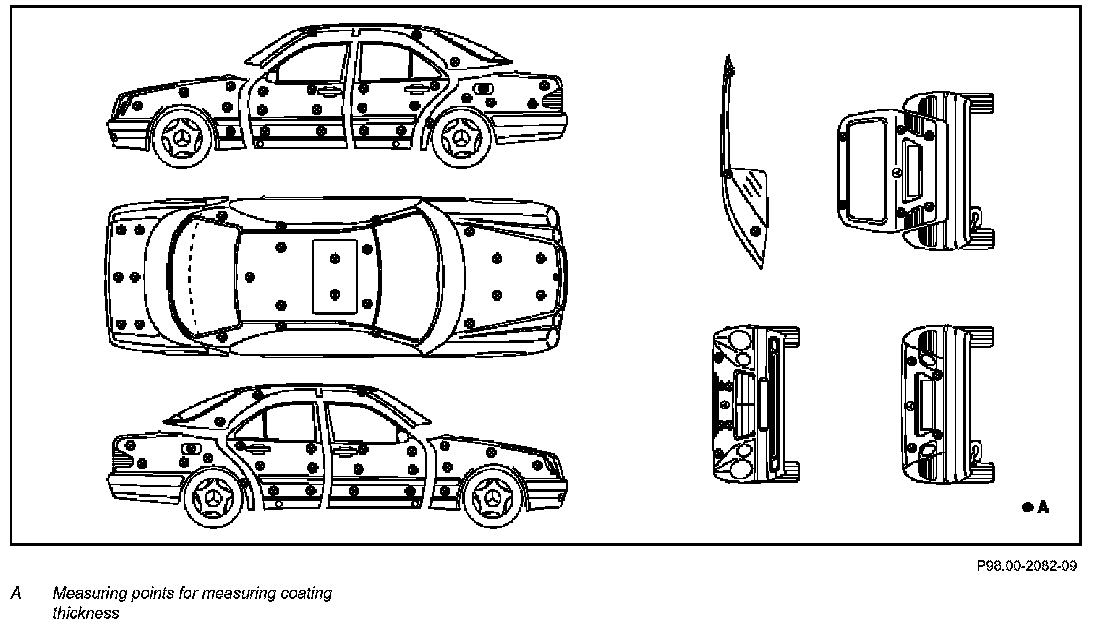 A

P98.00-2082-09

A Measuring points for measuring coating thickness