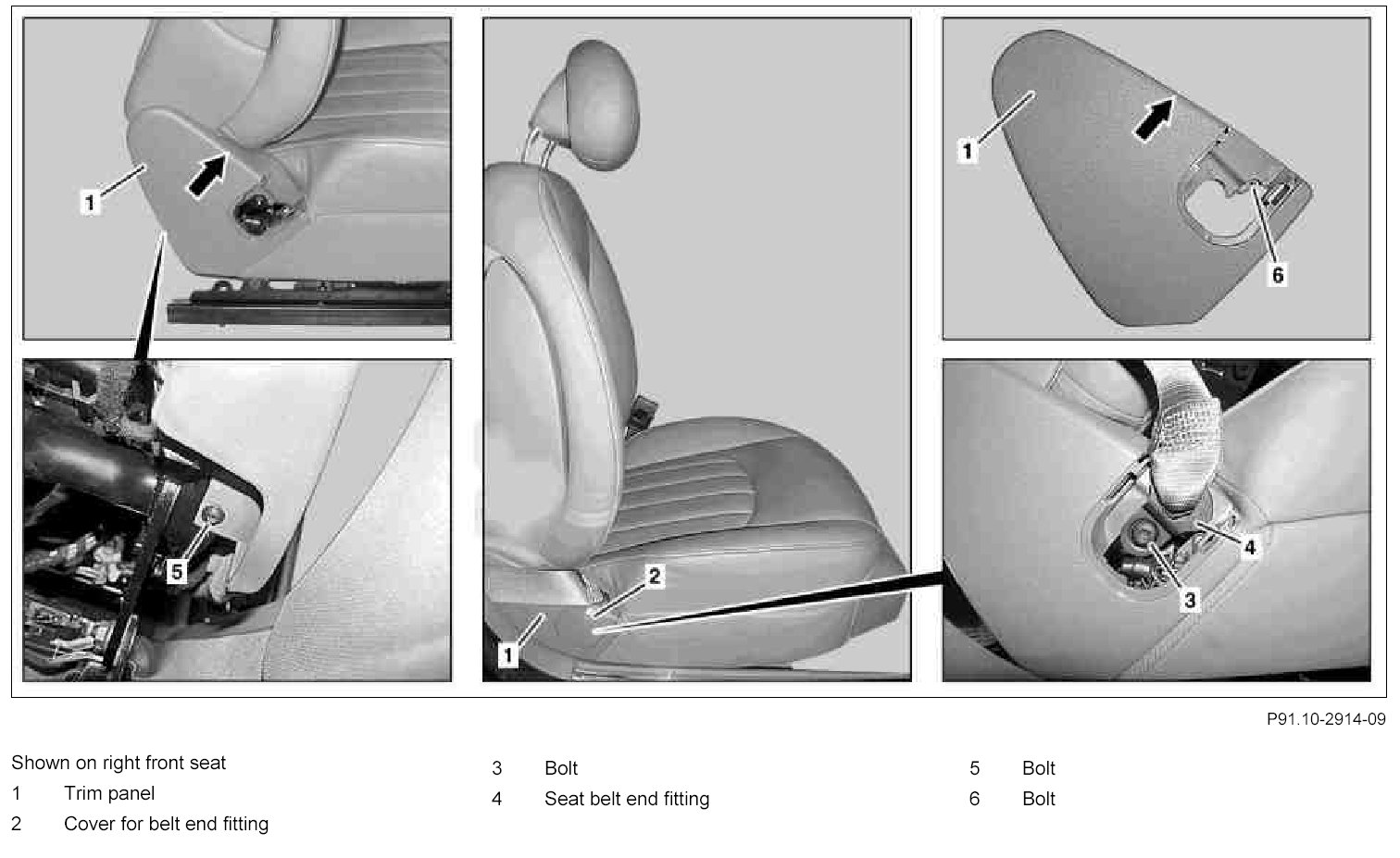 1

5

2

1

1

6

4

3

P91.10-2914-09

Shown on right front seat
1 Trim panel
2 Cover for belt end fitting

3 Bolt
4 Seat belt end fitting

5 Bolt
6 Bolt