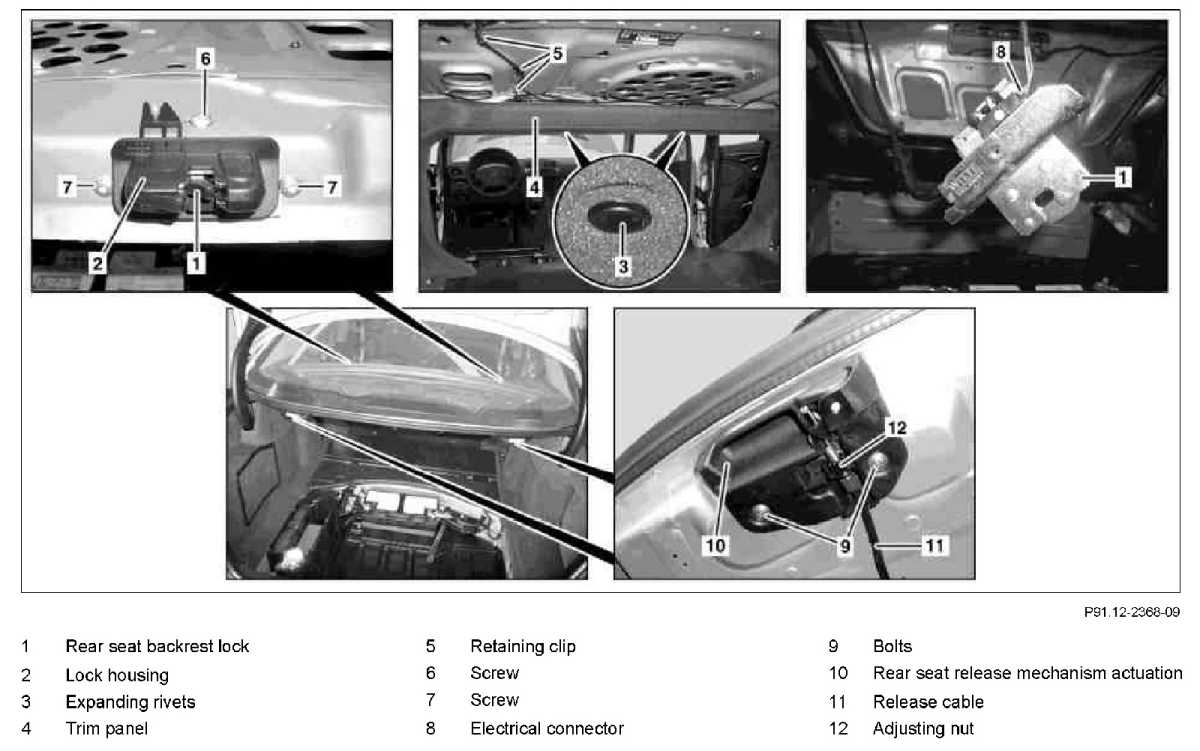 6
7
7
2
1
5
4
3
8
1
12
10
9
11

P91.12-2368-09

1 Rear seat backrest lock
2 Lock housing
3 Expanding rivets
4 Trim panel

5 Retaining clip
6 Screw
7 Screw
8 Electrical connector

9 Bolts
10 Rear seat release mechanism actuation
11 Release cable
12 Adjusting nut