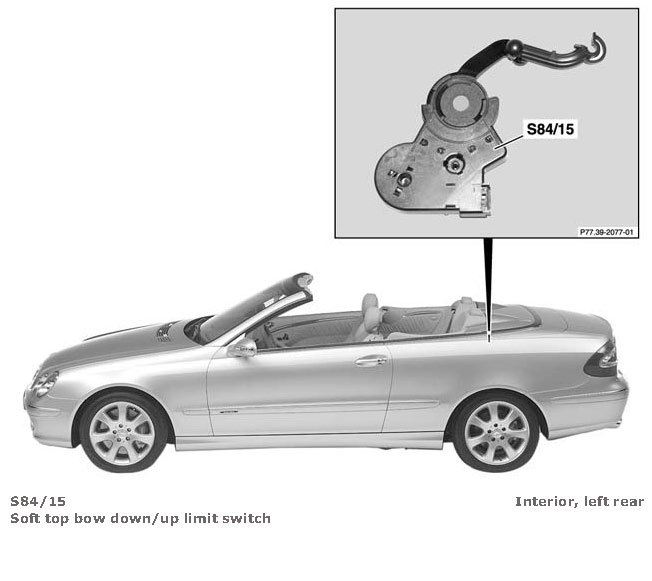 S84/15

P77.39-2077-01

S84/15
Soft top bow down/up limit switch

Interior, left rear