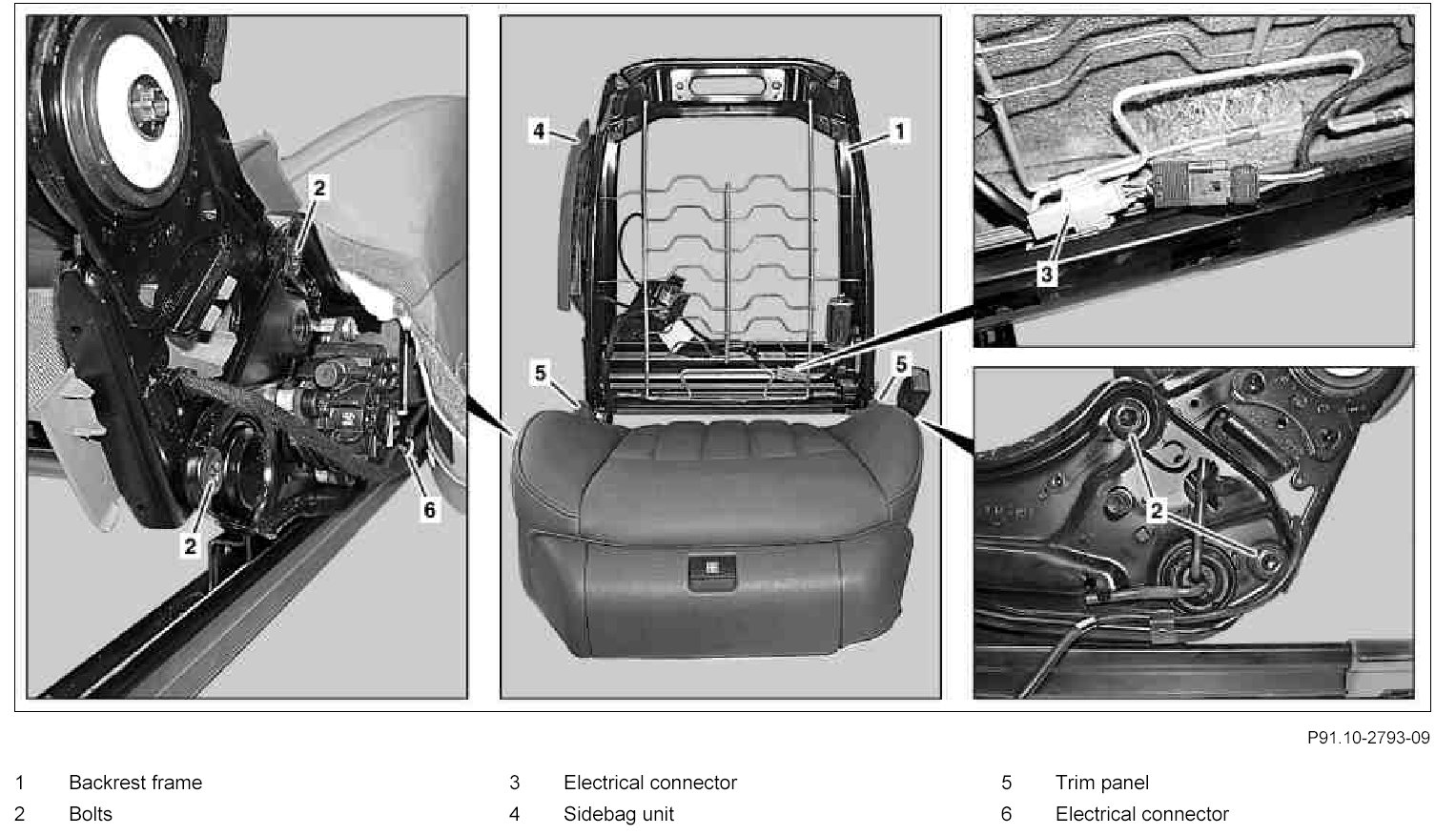 2
2
6
4
1
5
5
3
2

P91.10-2793-09

1 Backrest frame
2 Bolts

3 Electrical connector
4 Sidebag unit

5 Trim panel
6 Electrical connector