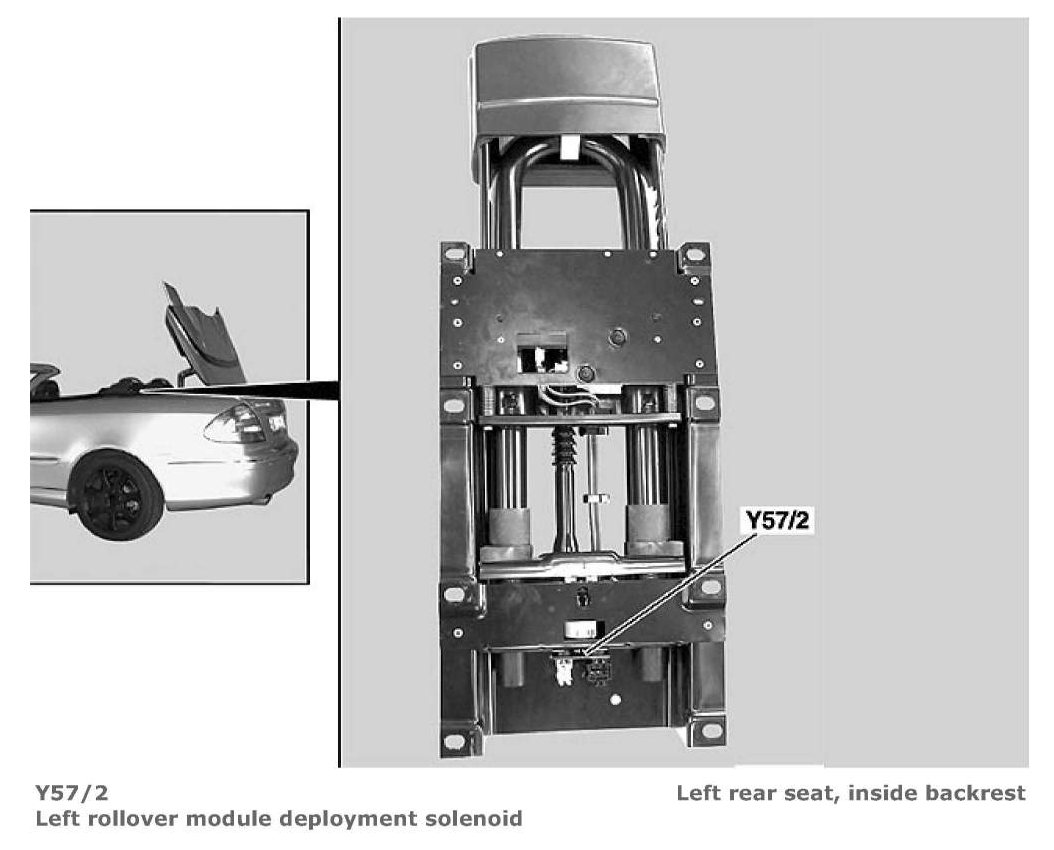 Y57/2

Y57/2
Left rollover module deployment solenoid

Left rear seat, inside backrest