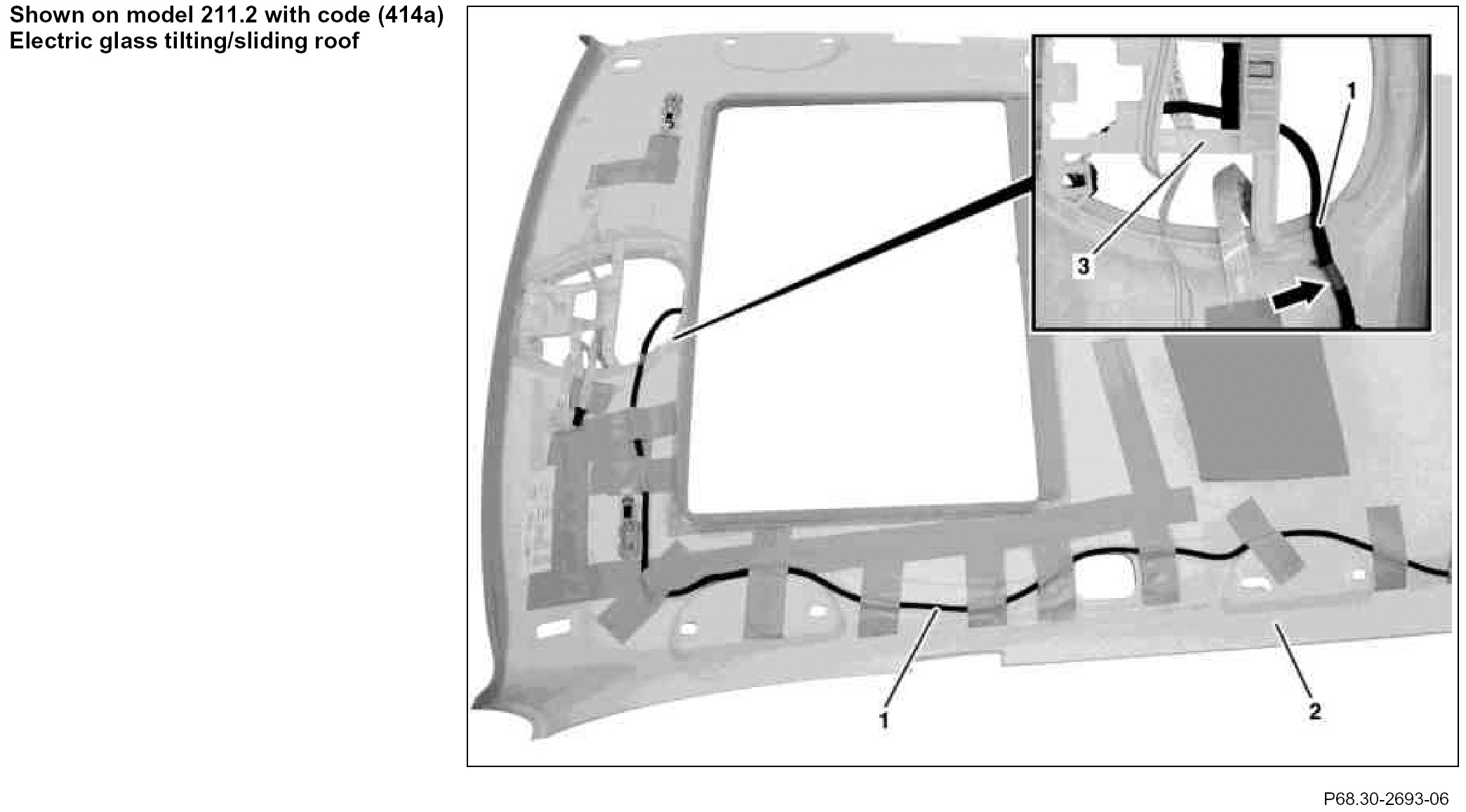 Shown on model 211.2 with code (414a)
Electric glass tilting/sliding roof

1

3

1

2

P68.30-2693-06