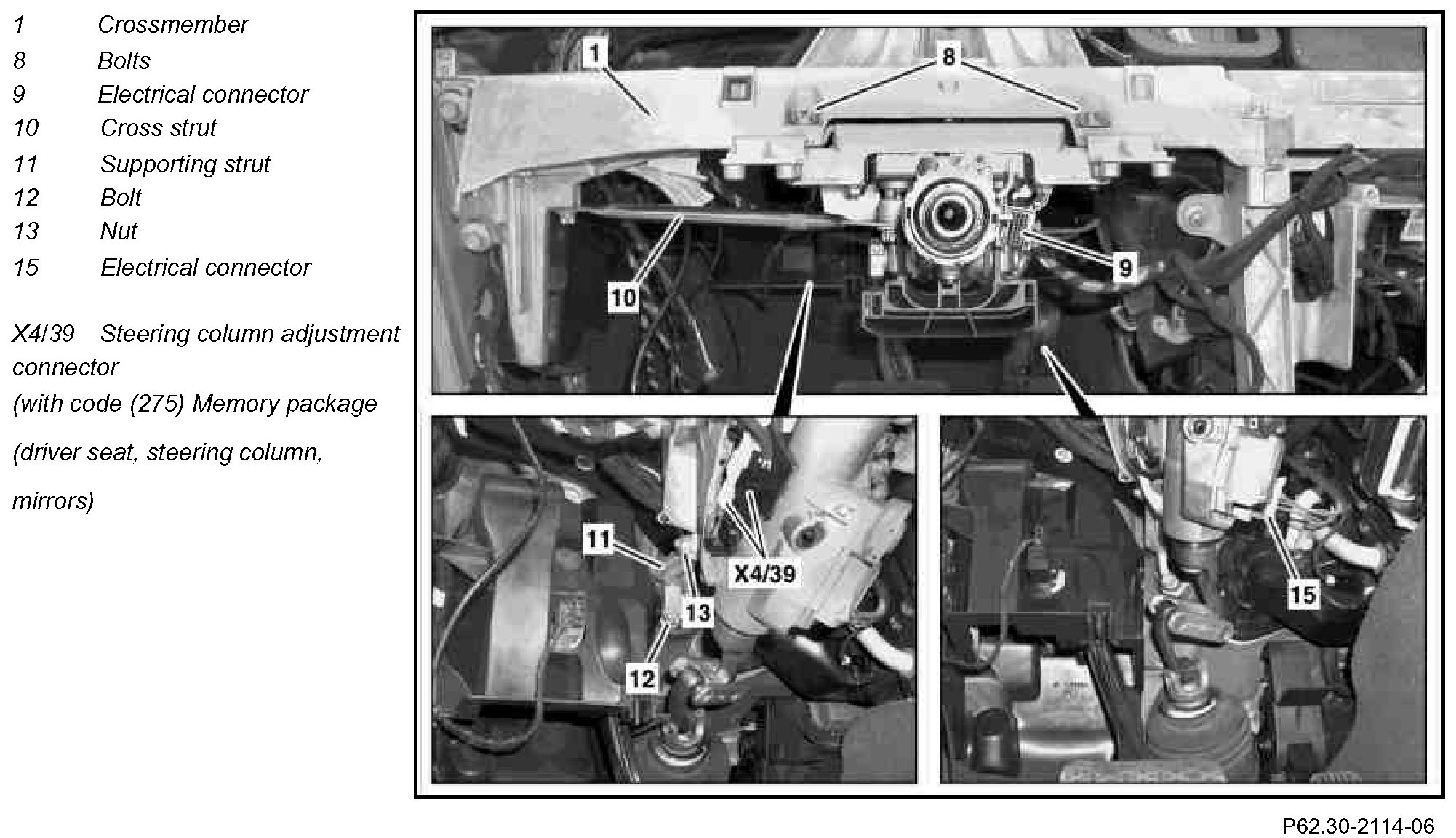 1 Crossmember
8 Bolts
9 Electrical connector
10 Cross strut
11 Supporting strut
12 Bolt
13 Nut
15 Electrical connector

X4/39 Steering column adjustment connector
(with code (275) Memory package

(driver seat, steering column,

mirrors)

1
8
9
10
11
X4/39
13
12
15

P62.30-2114-06