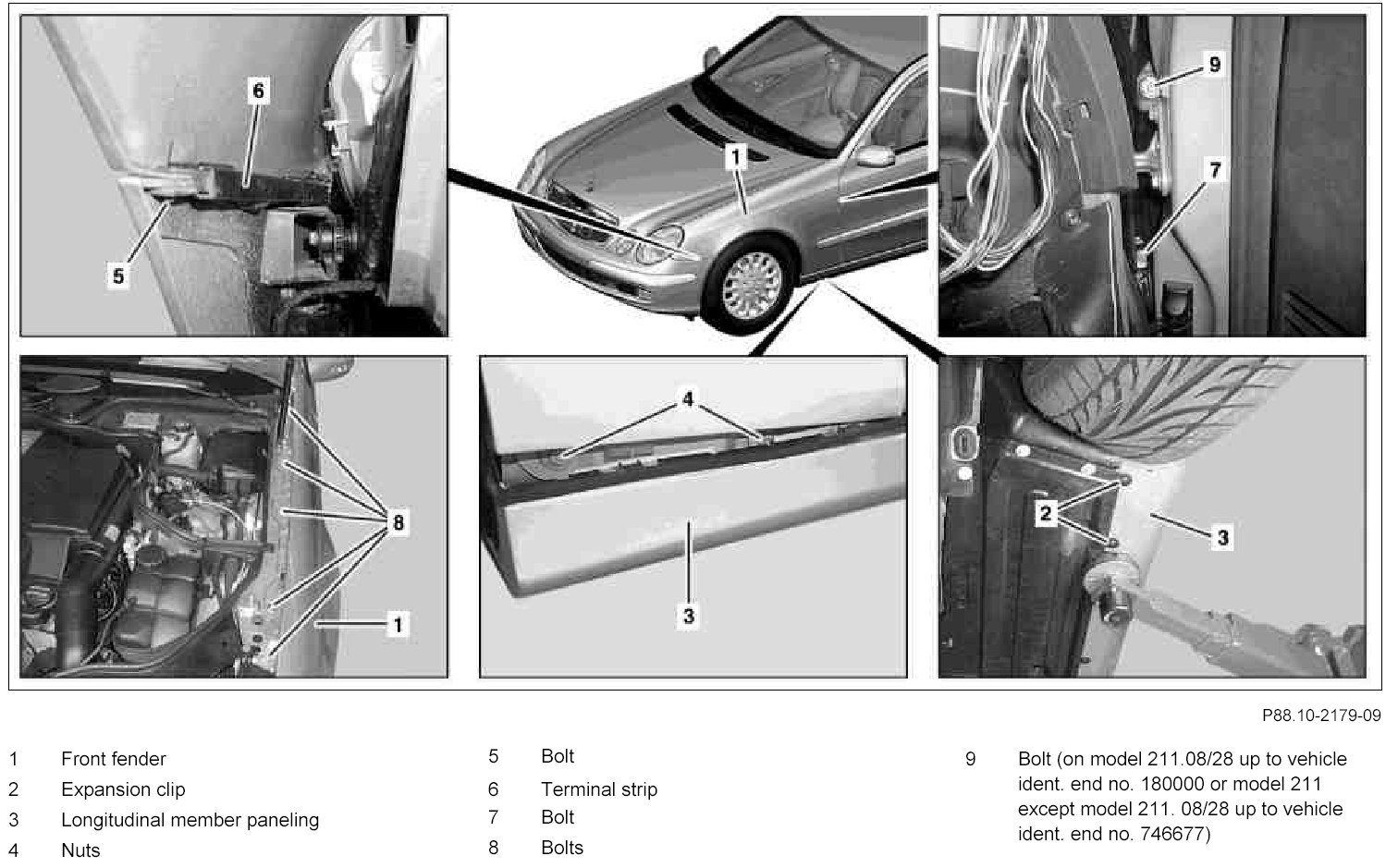 6
5
1
9
7
8
1
4
3
2
3

P88.10-2179-09

1 Front fender
2 Expansion clip
3 Longitudinal member paneling
4 Nuts

5 Bolt
6 Terminal strip
7 Bolt
8 Bolts

9 Bolt (on model 211.08/28 up to vehicle ident. end no. 180000 or model 211 except model 211. 08/28 up to vehicle ident. end no. 746677)