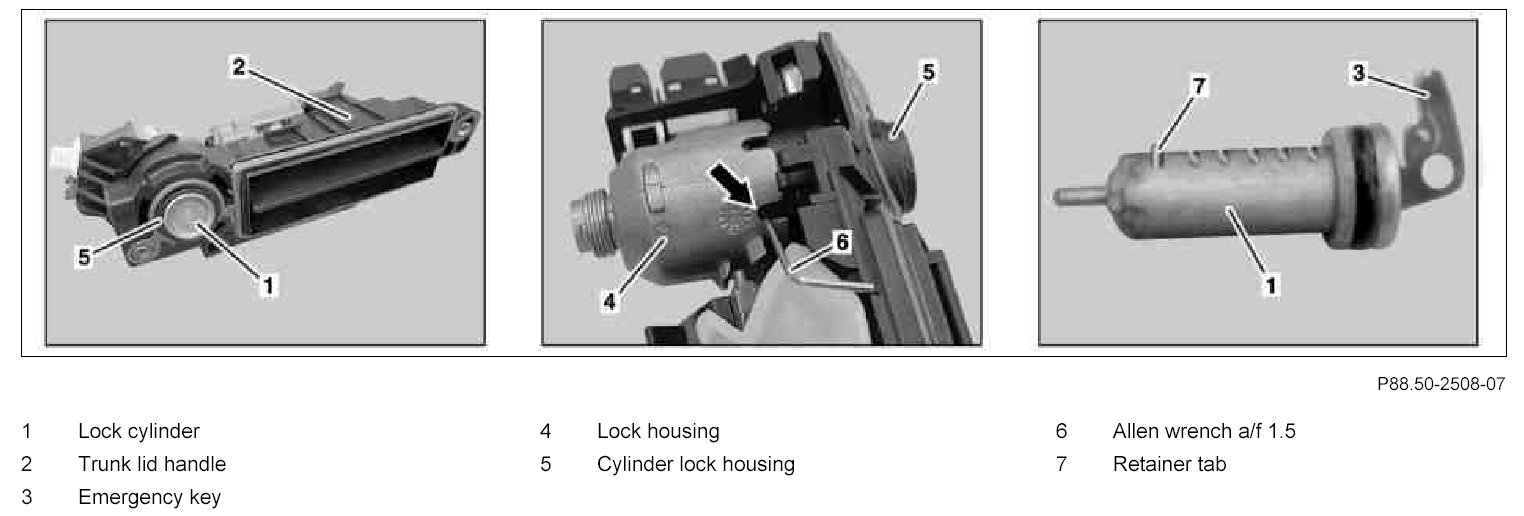 2

5

1

5

4

6

7

3

1

P88.50-2508-07

1 Lock cylinder
2 Trunk lid handle
3 Emergency key

4 Lock housing
5 Cylinder lock housing

6 Allen wrench a/f 1.5
7 Retainer tab