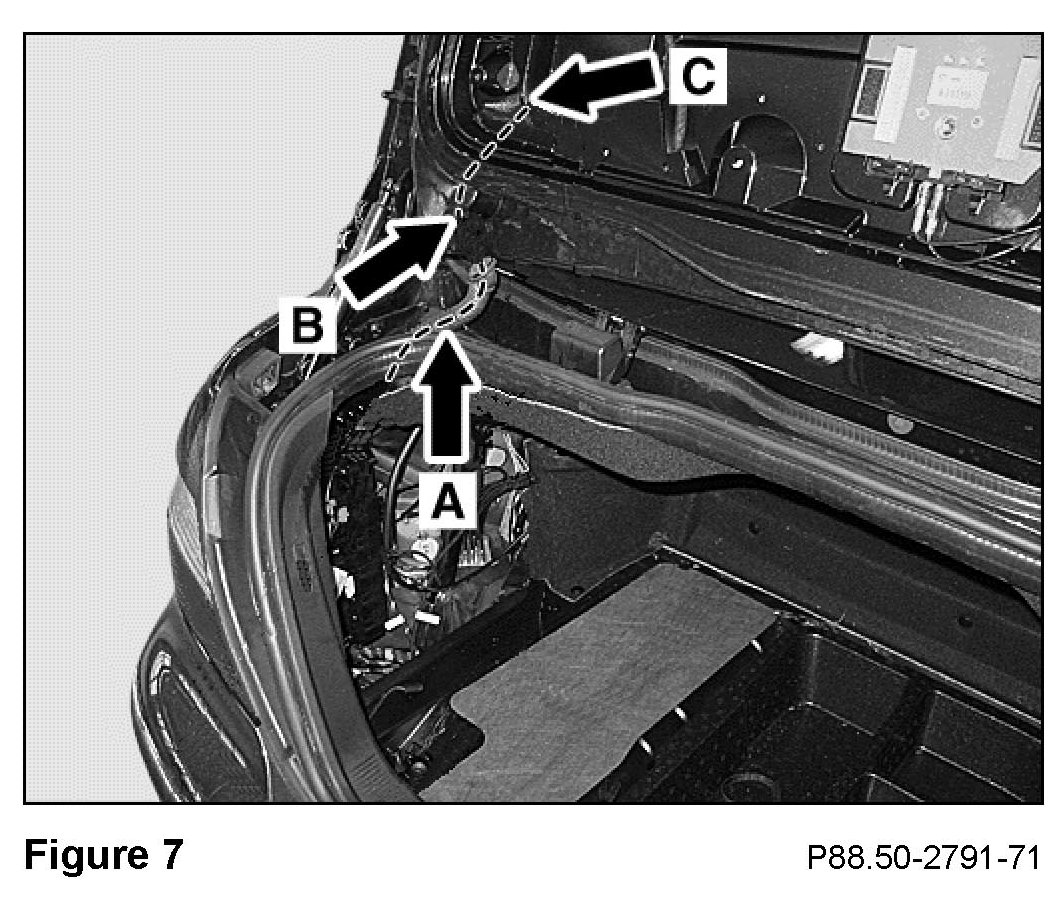 C

B

A

Figure 7

P88.50-2791-71