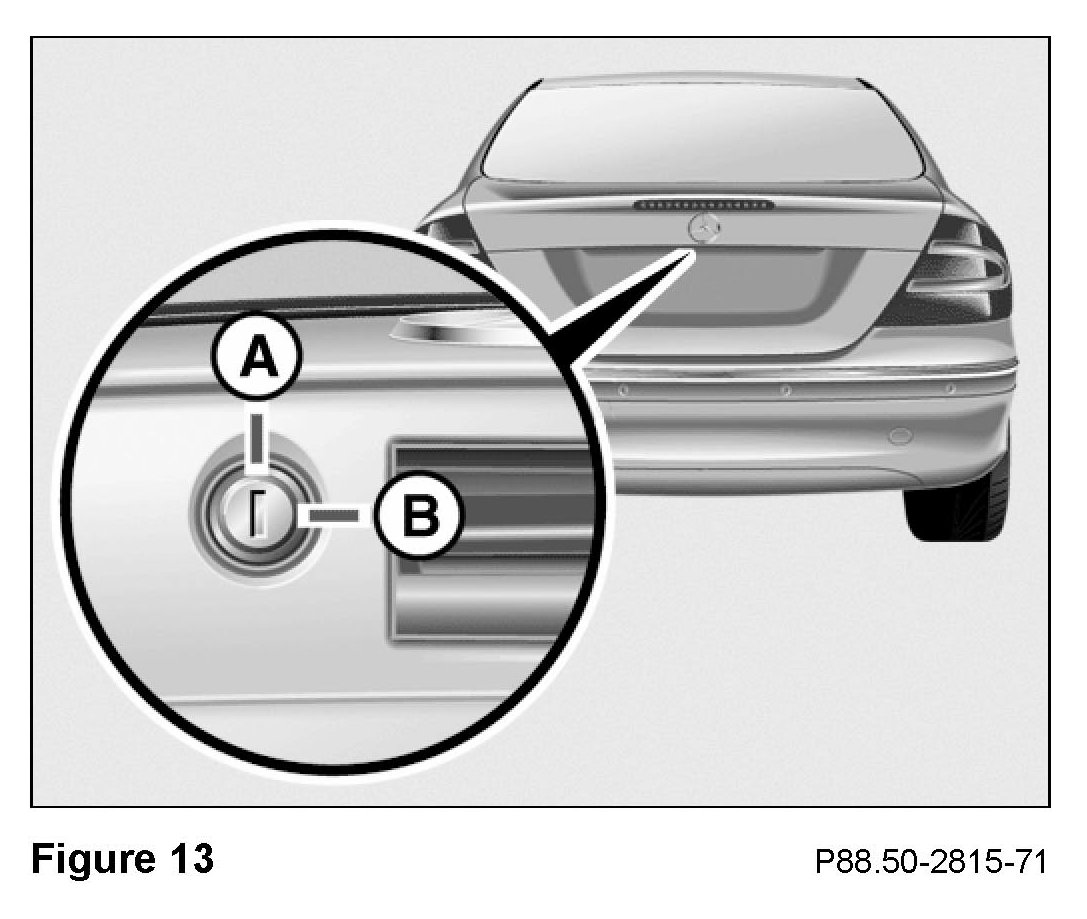 A

B

Figure 13

P88.50-2815-71