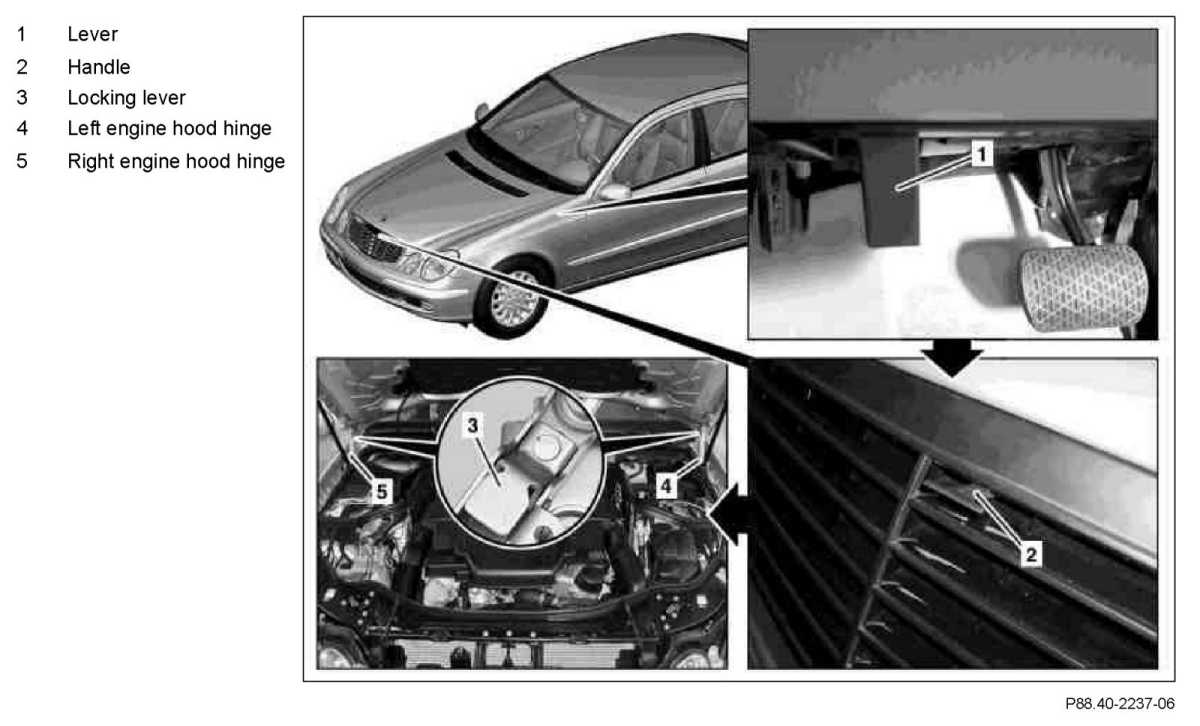 1 Lever
2 Handle
3 Locking lever
4 Left engine hood hinge
5 Right engine hood hinge

1

3

5

4

2

P88.40-2237-06