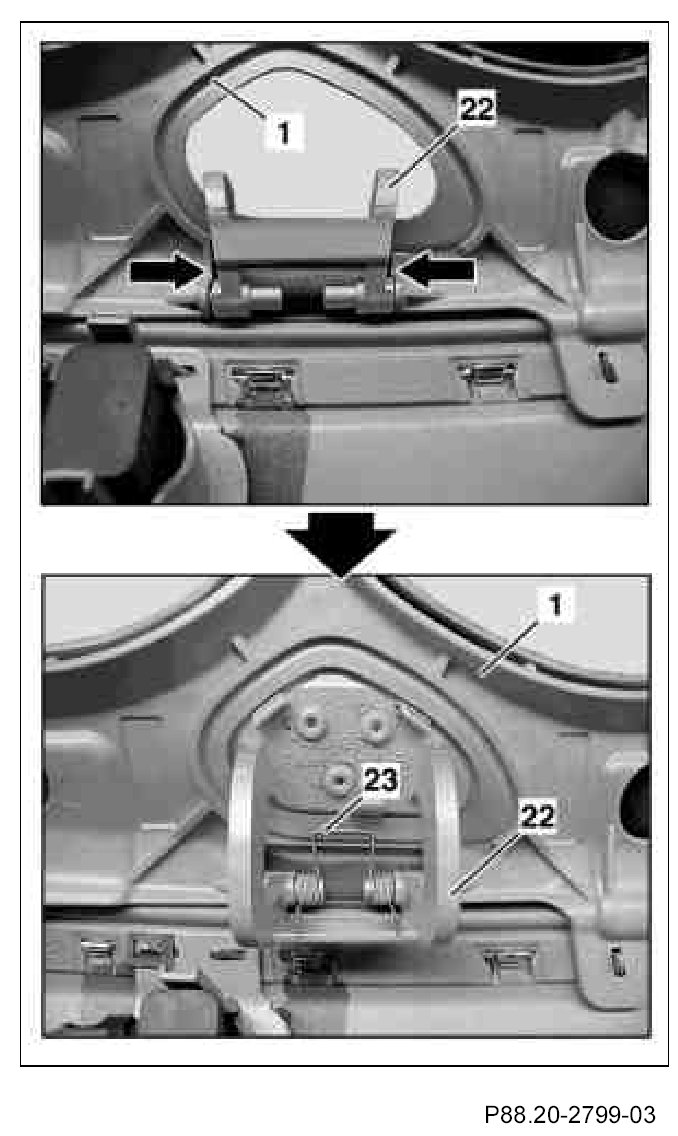 1
22

1
23
22

P88.20-2799-03