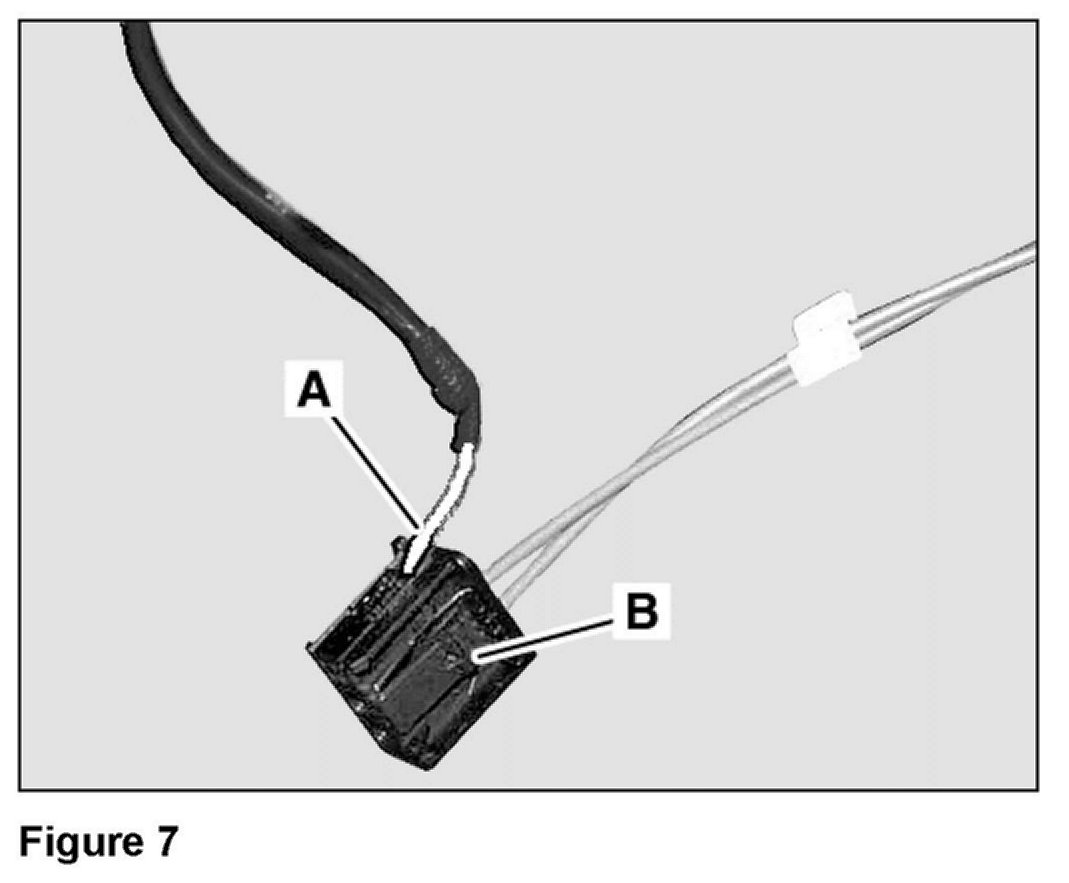 A

B

Figure 7